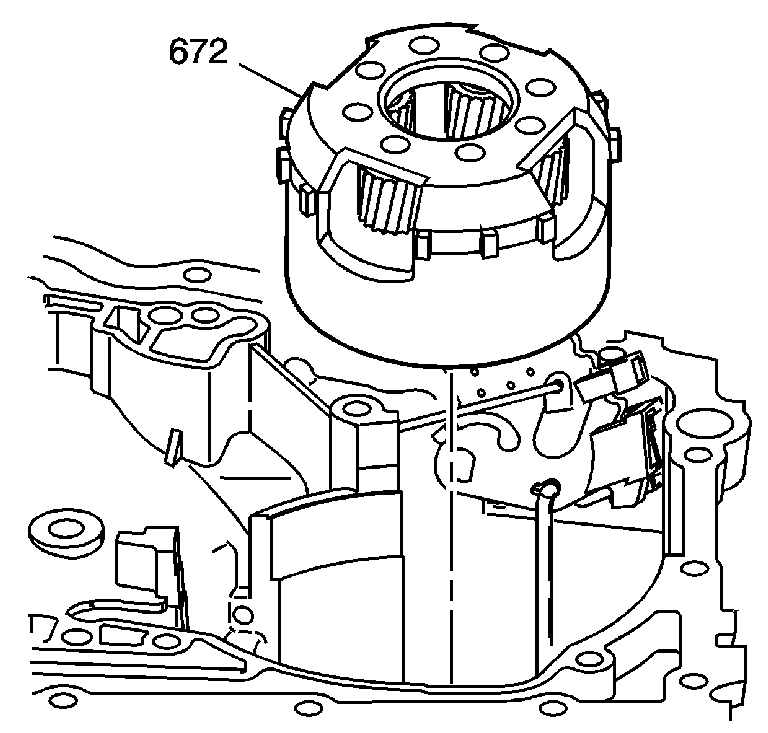 672