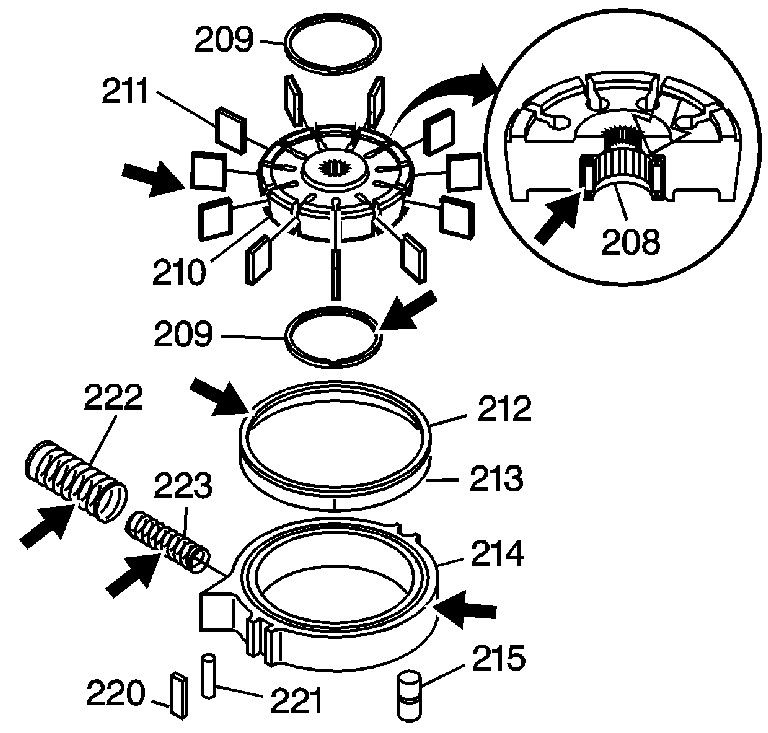 209
211
208
210
209
222
212
213
223
214
215
220
221