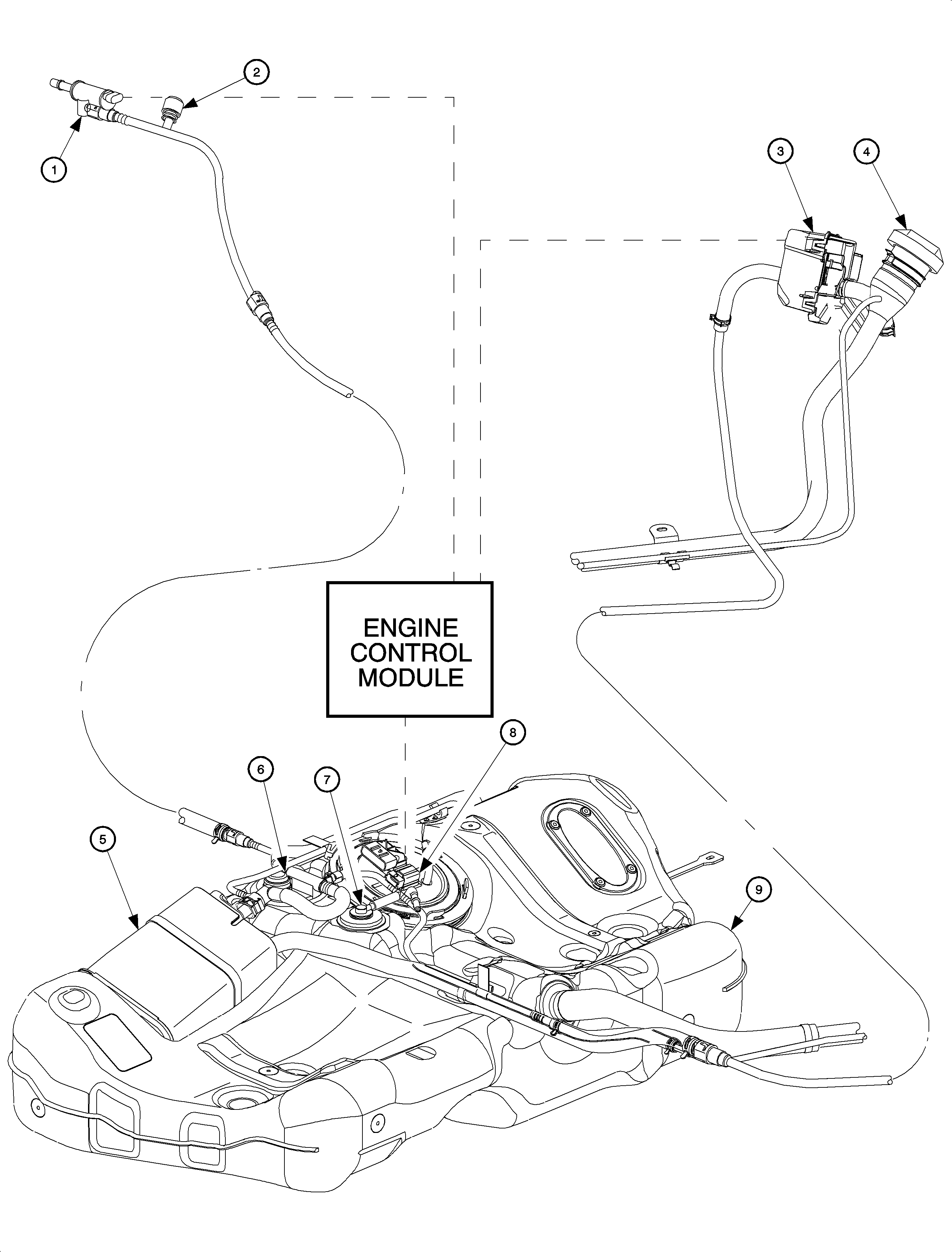 2

1

3

4

ENGINE CONTROL MODULE

8

6

7

5

9