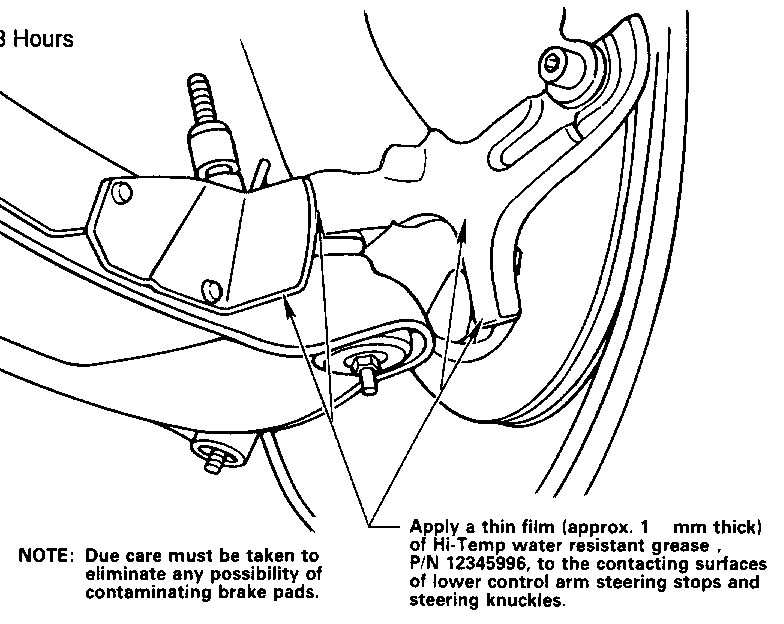 3 Hours

NOTE: Due care must be taken to eliminate any possibility of contaminating brake pads.

Apply a thin film (approx. 1 mm thick) of Hi-Temp water resistant grease , P/N 12345996, to the contacting surfaces of lower control arm steering stops and steering knuckles.