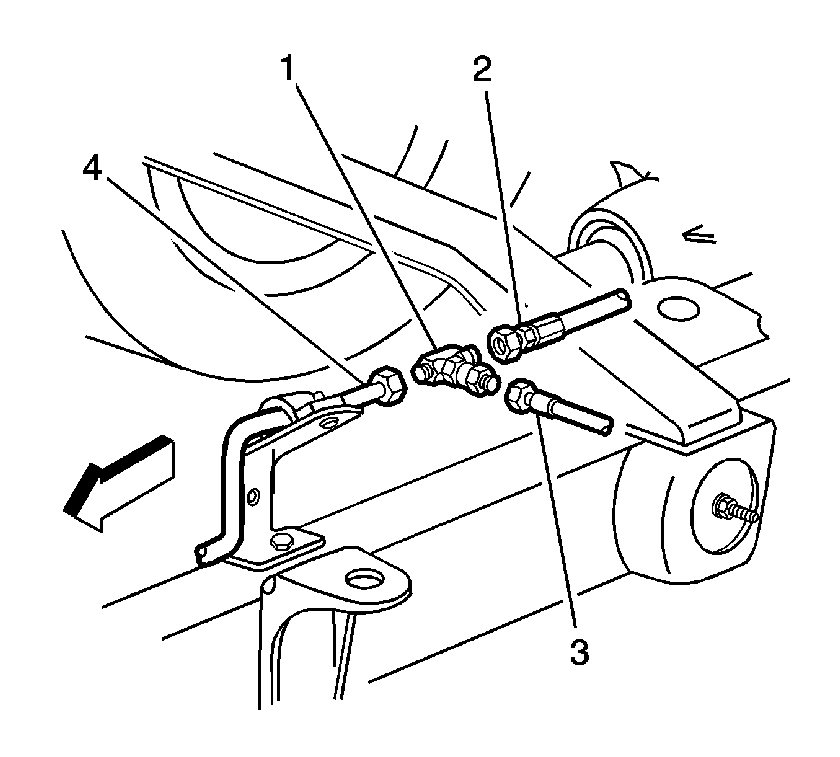 1
2
4
3