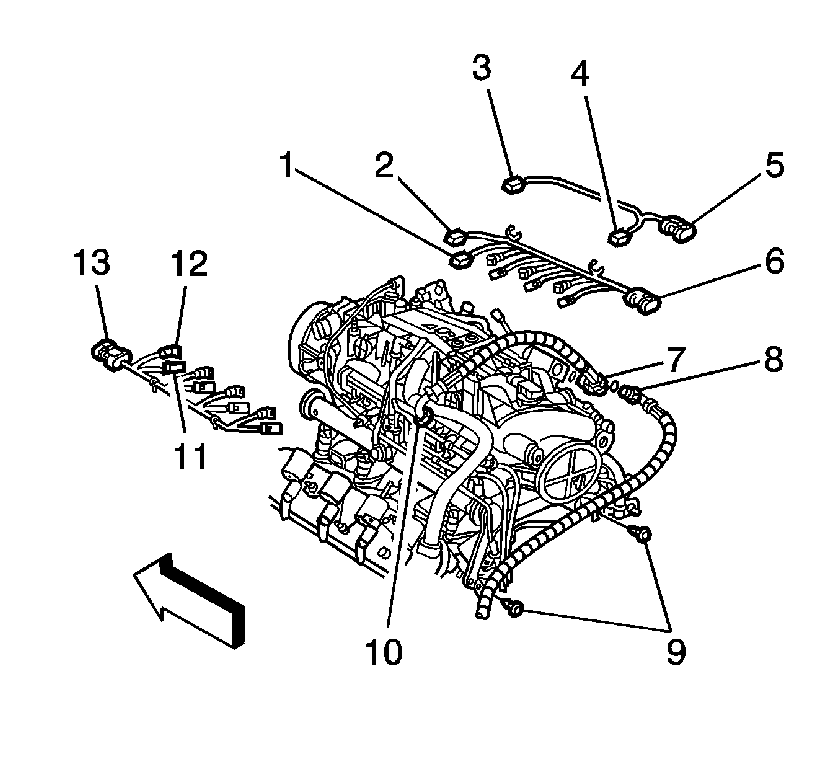 3
4
1
2
5
13
12
6
7
8
11
10
9