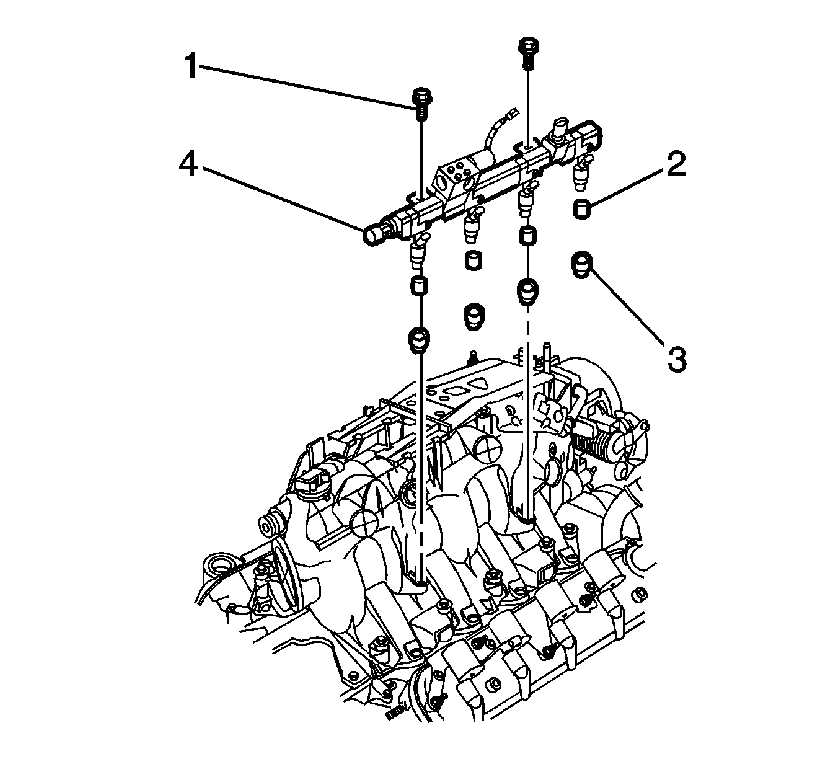 1
4
2
3