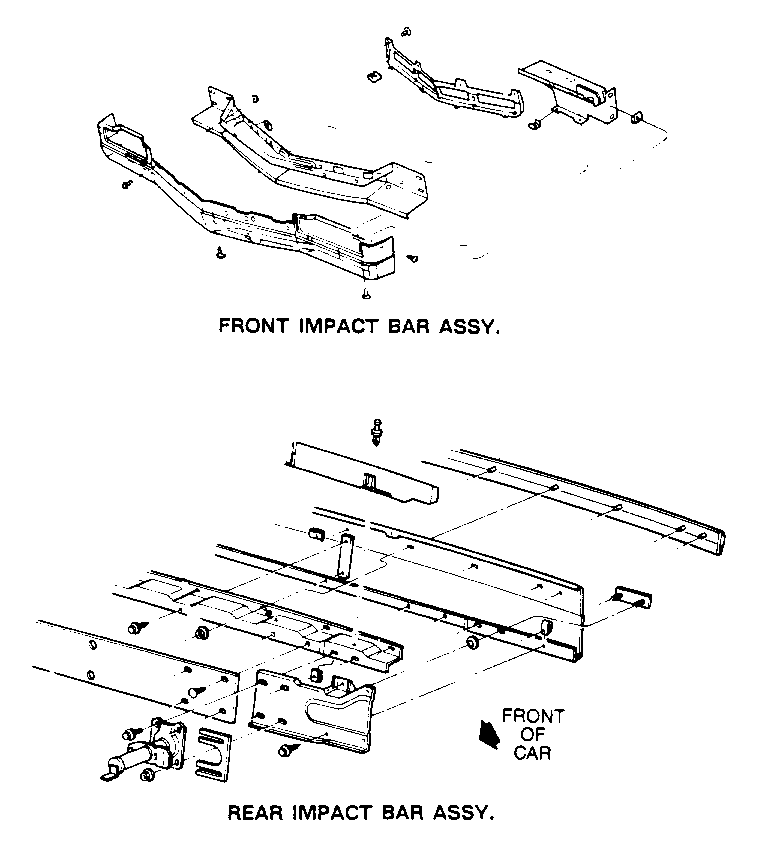 FRONT IMPACT BAR ASSY.

FRONT OF CAR

REAR IMPACT BAR ASSY.