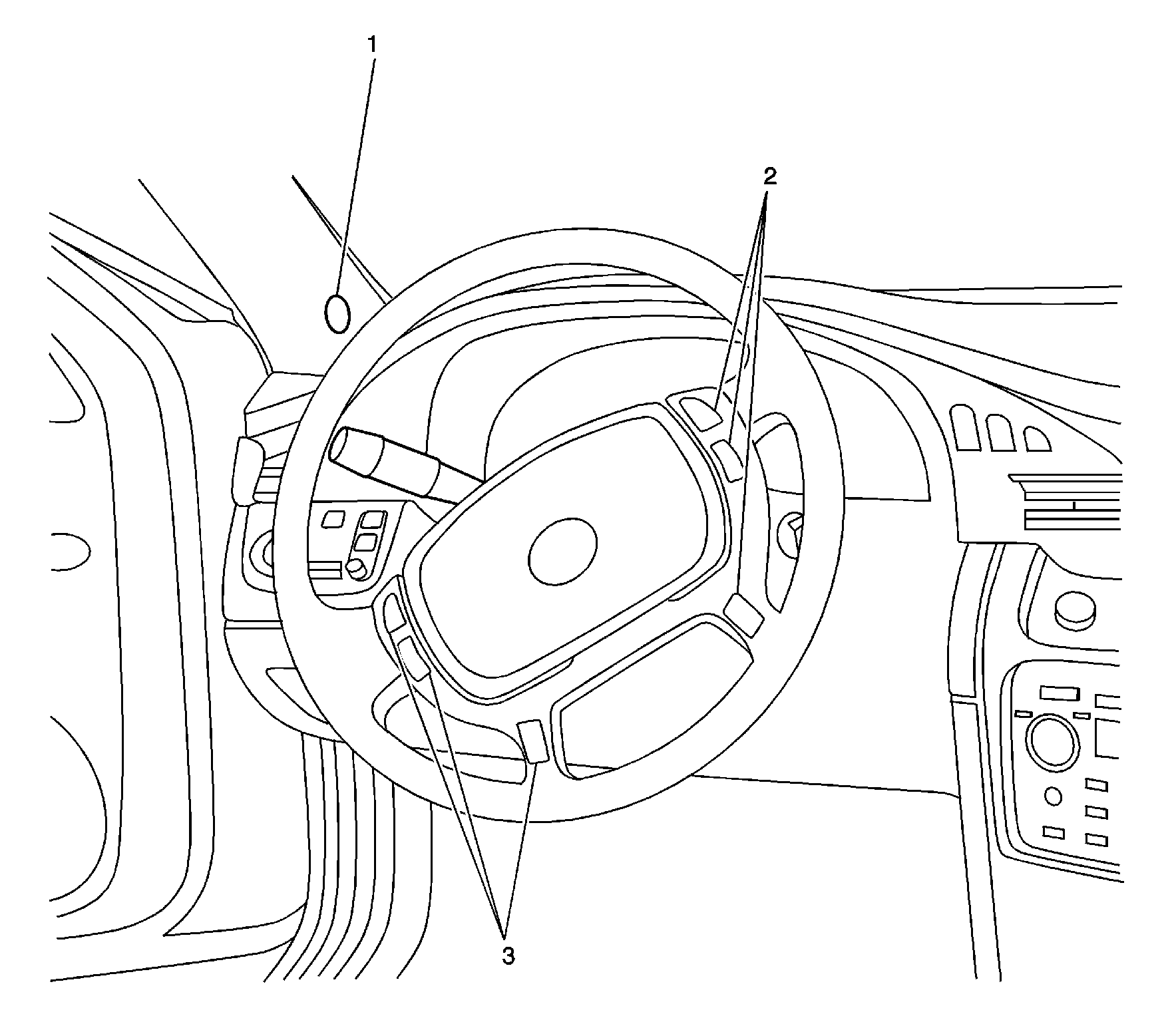 1
2
3