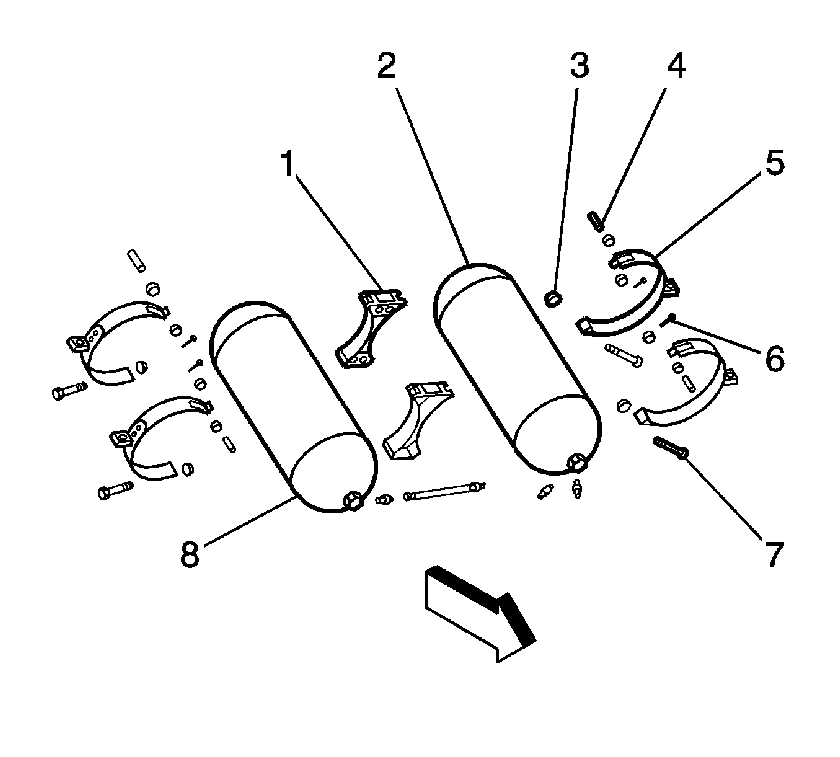 2
3
4
1
5
6
8
7