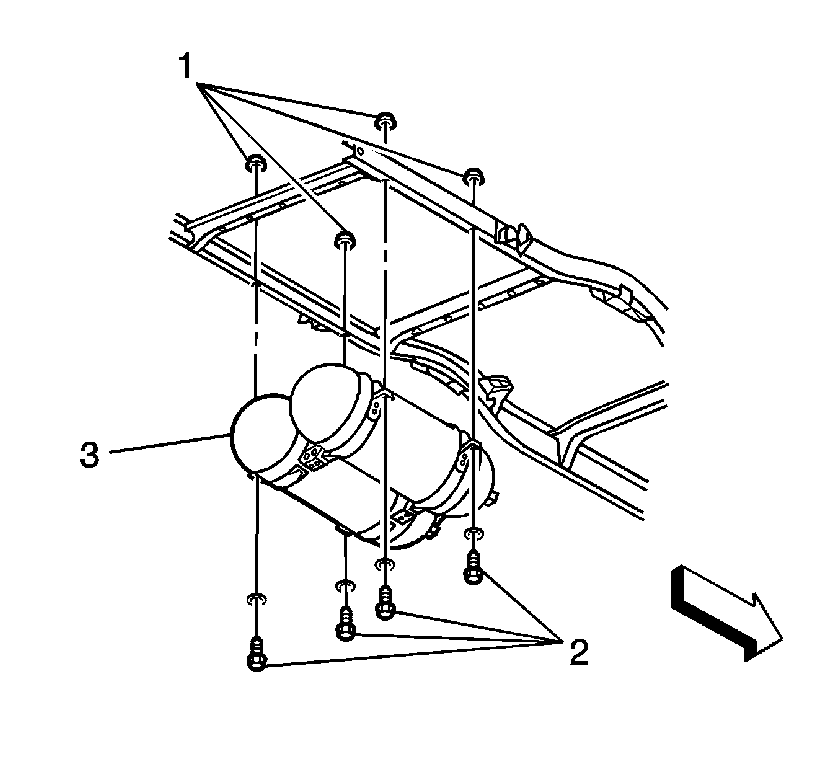 1
3
2