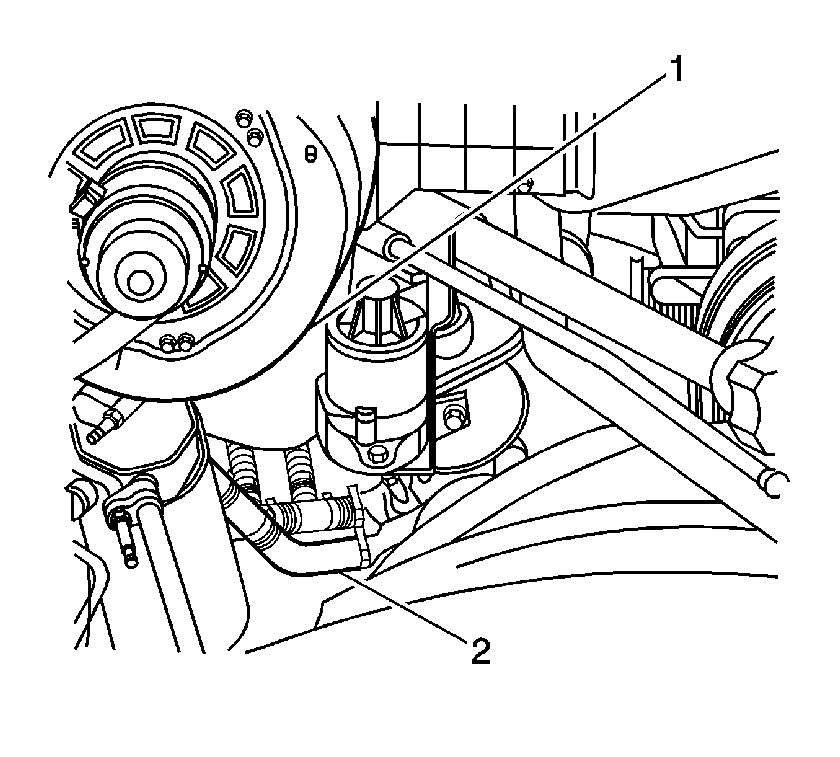 1
2