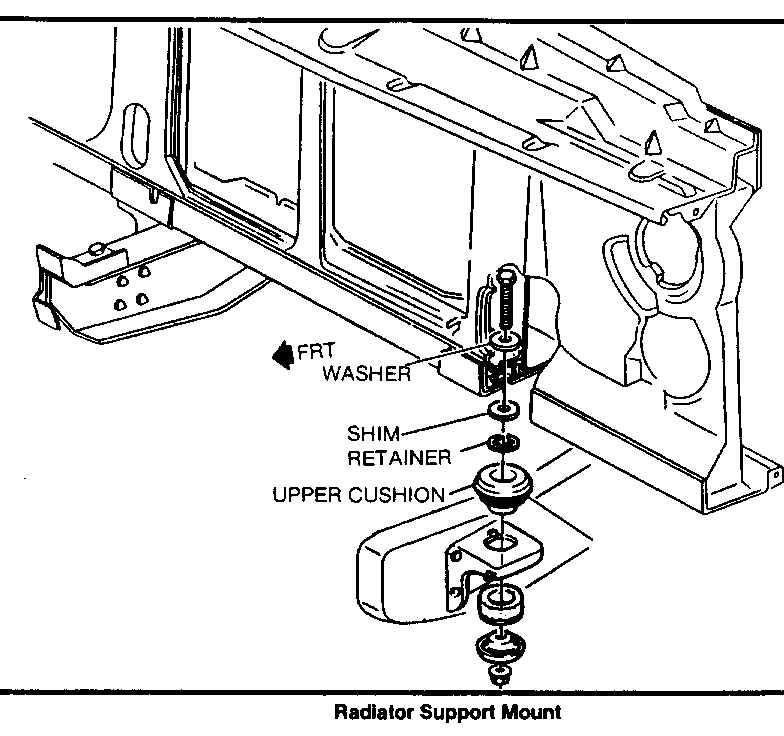 FRT
WASHER
SHIM
RETAINER
UPPER CUSHION

Radiator Support Mount