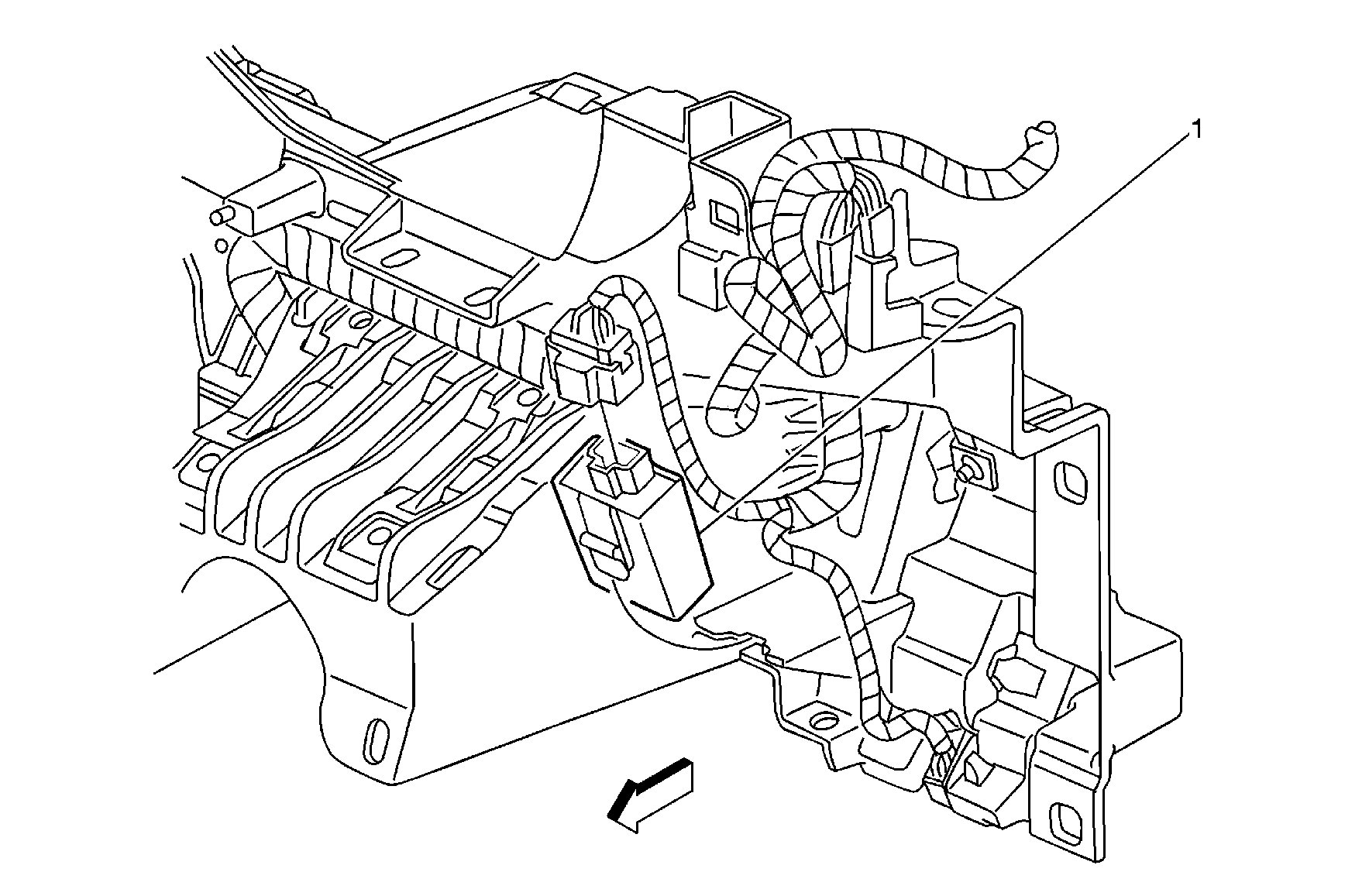 1