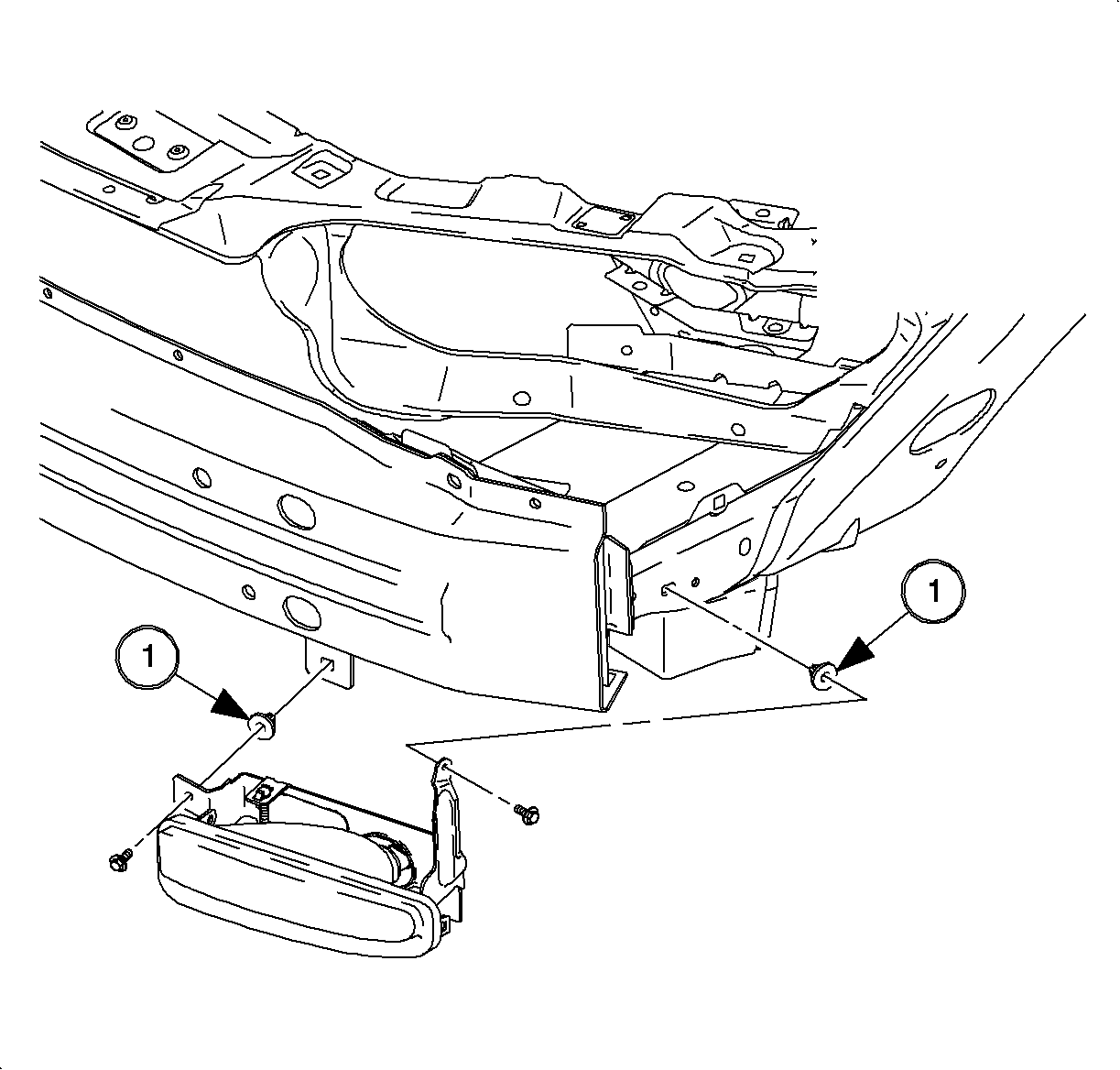 1

1