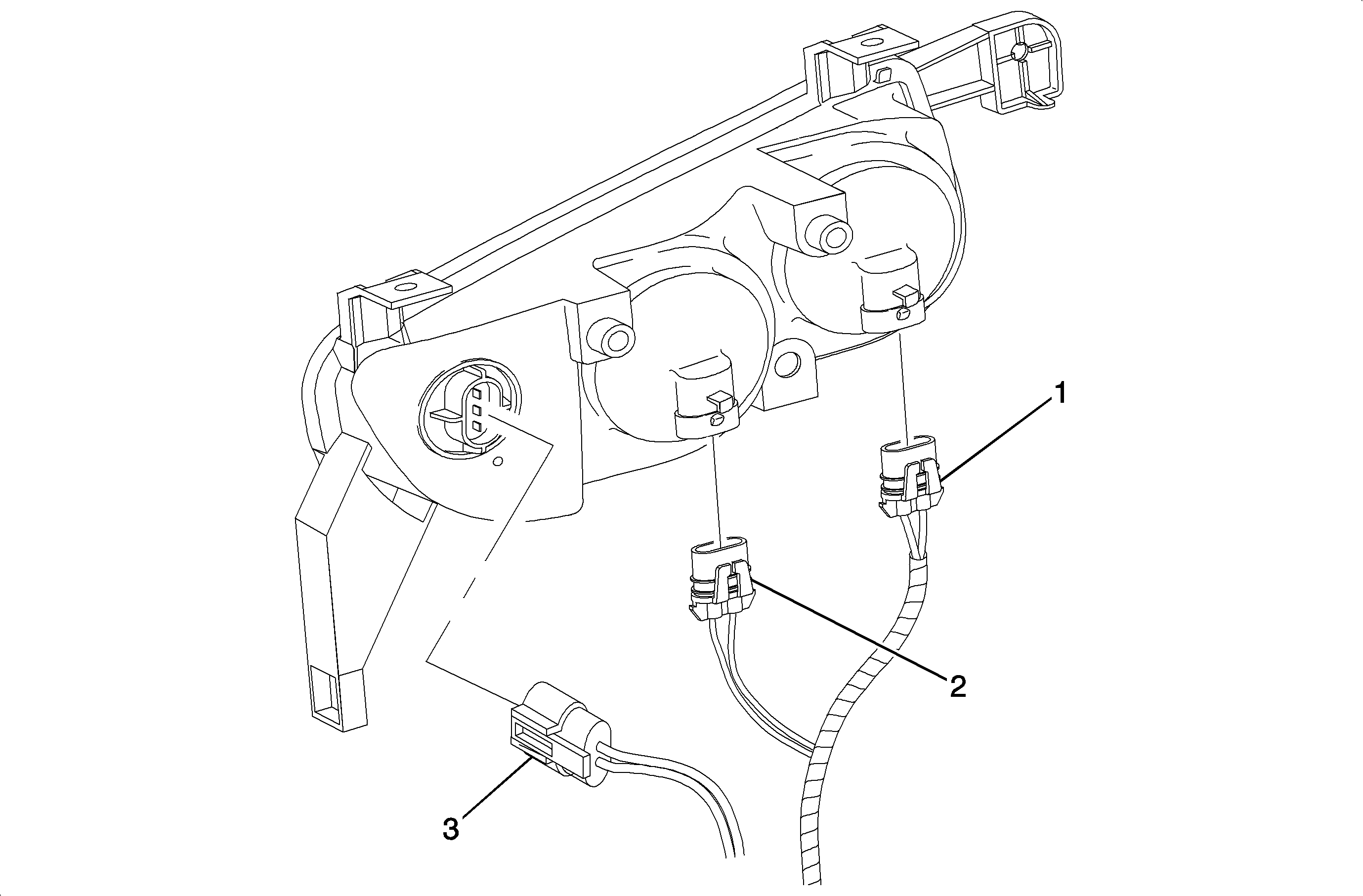 1
2
3