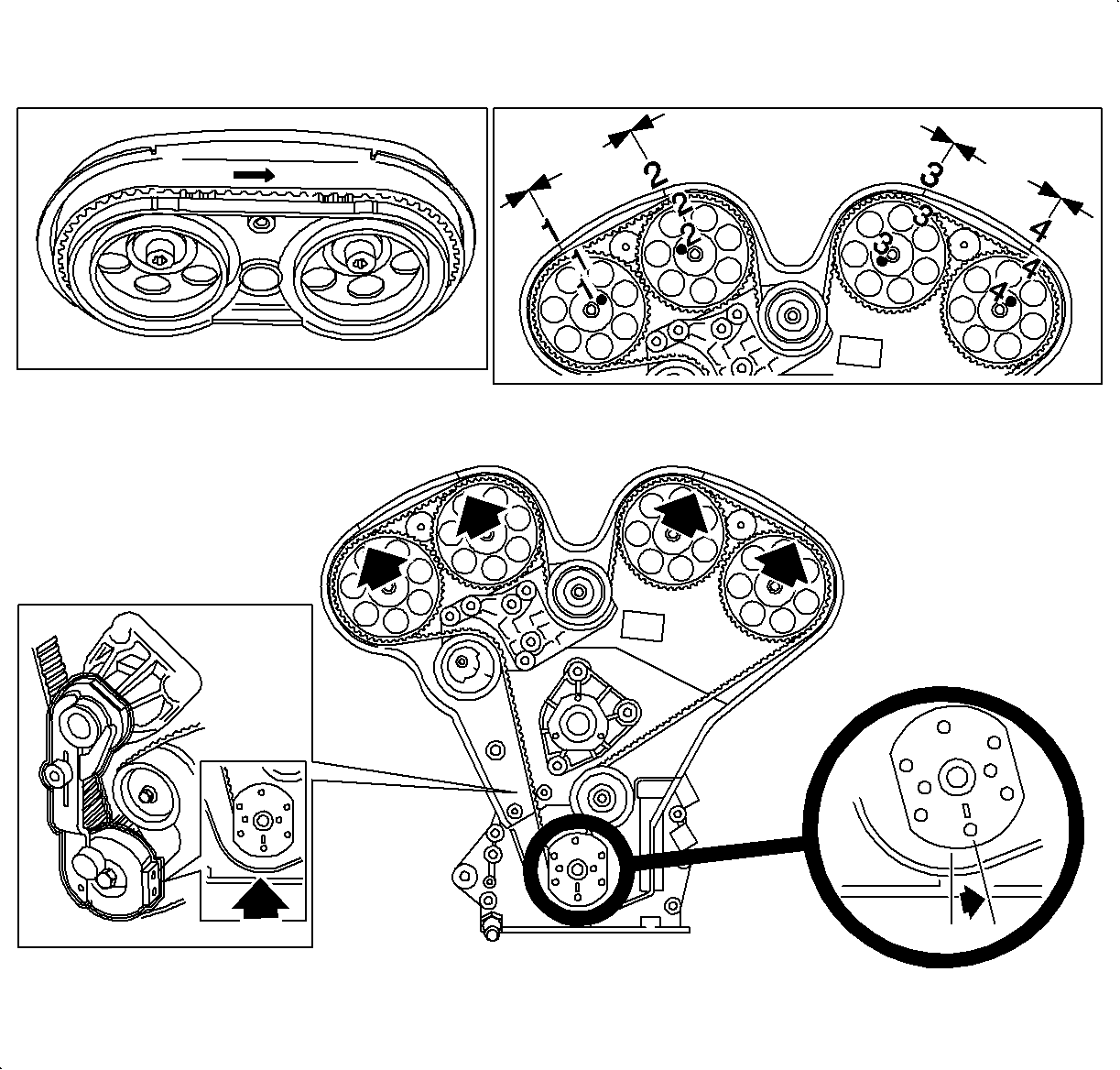 1
2
3
4
1
2
3
4
1
2
3
4