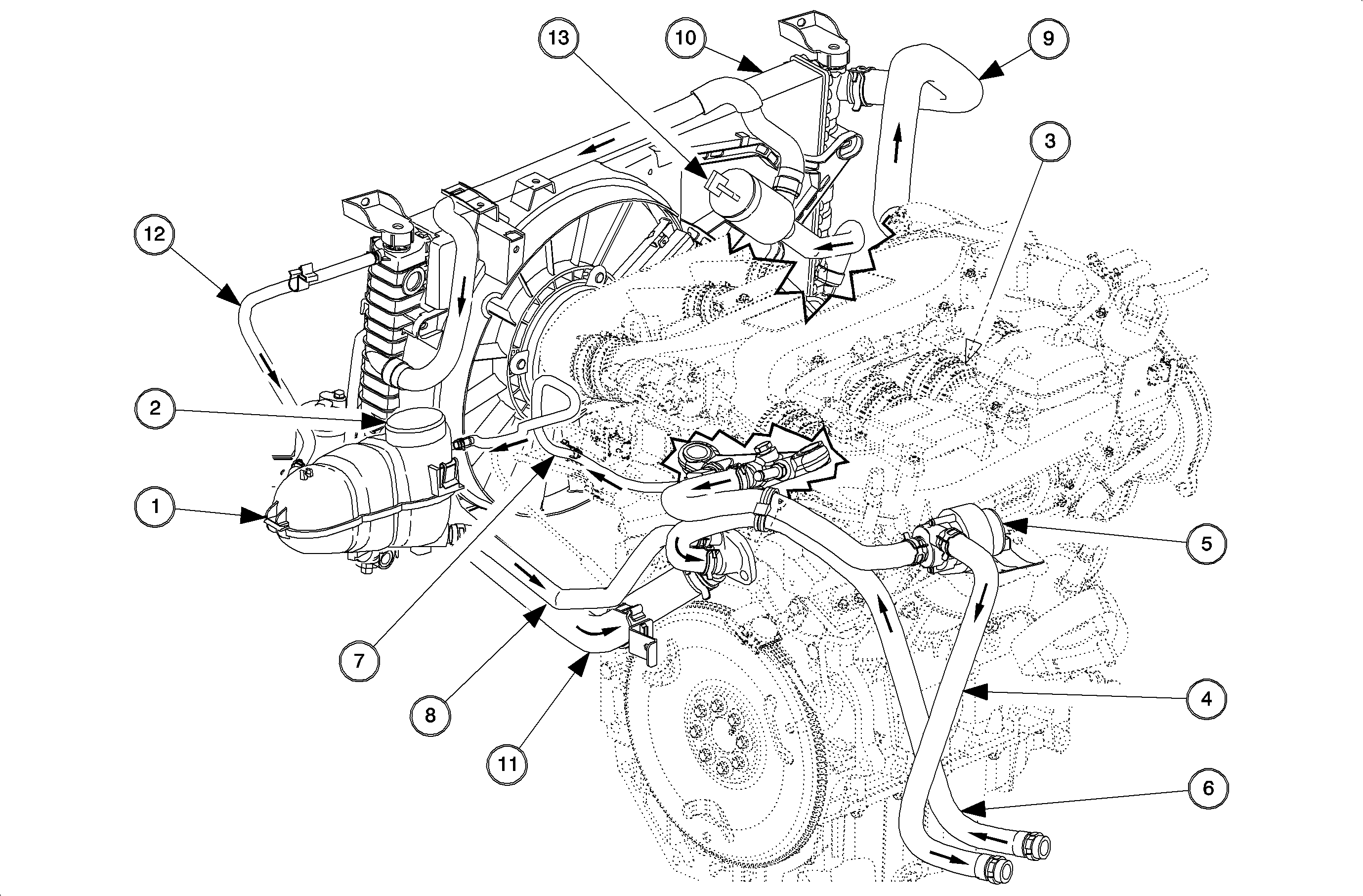 13
10
9
3
12
2
1
5
7
8
11
4
6