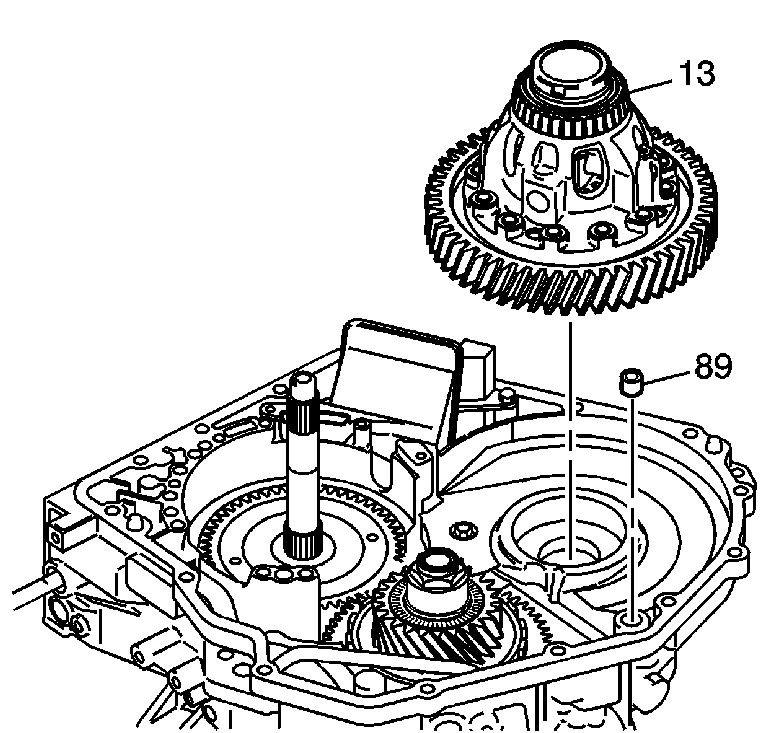 13

89