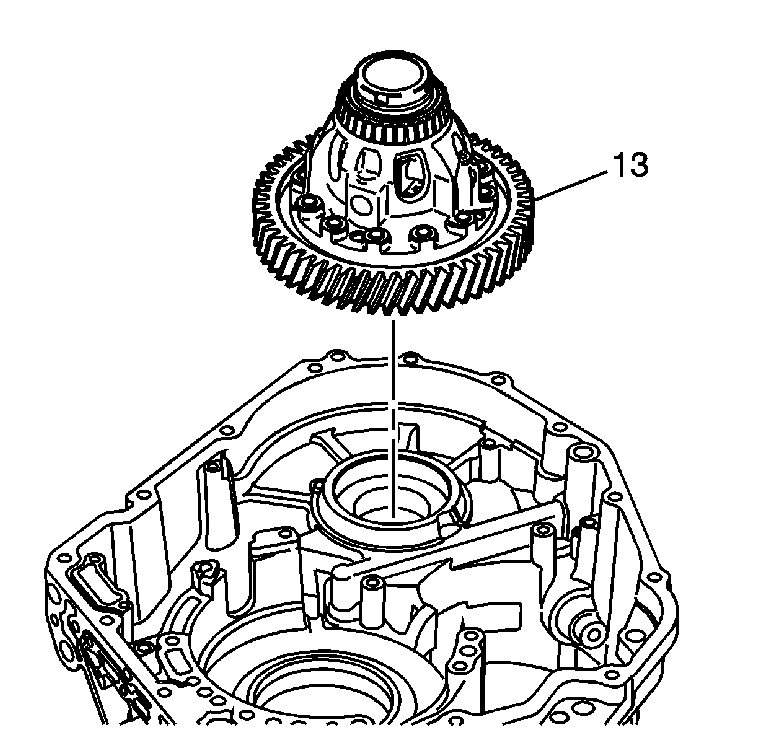 13