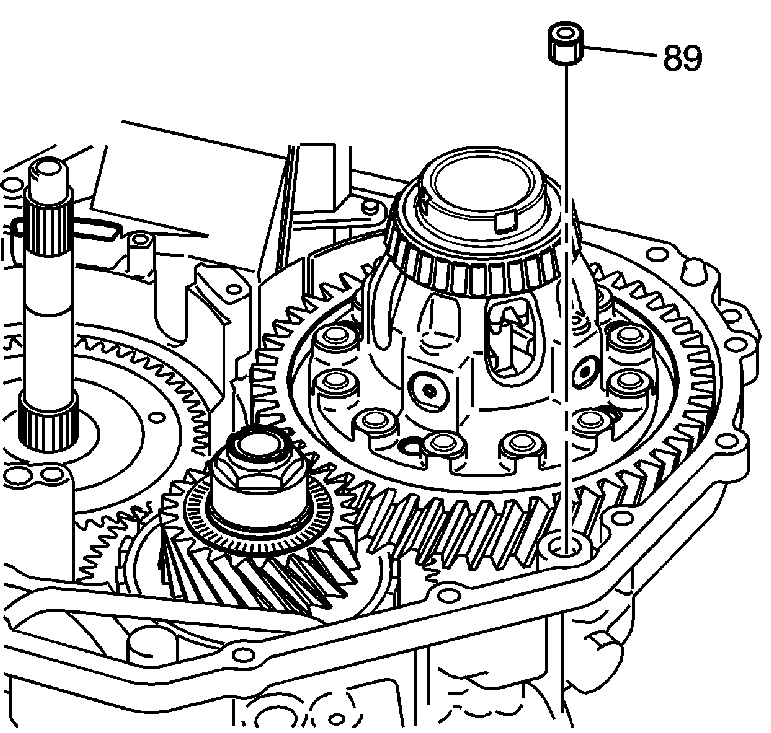 89