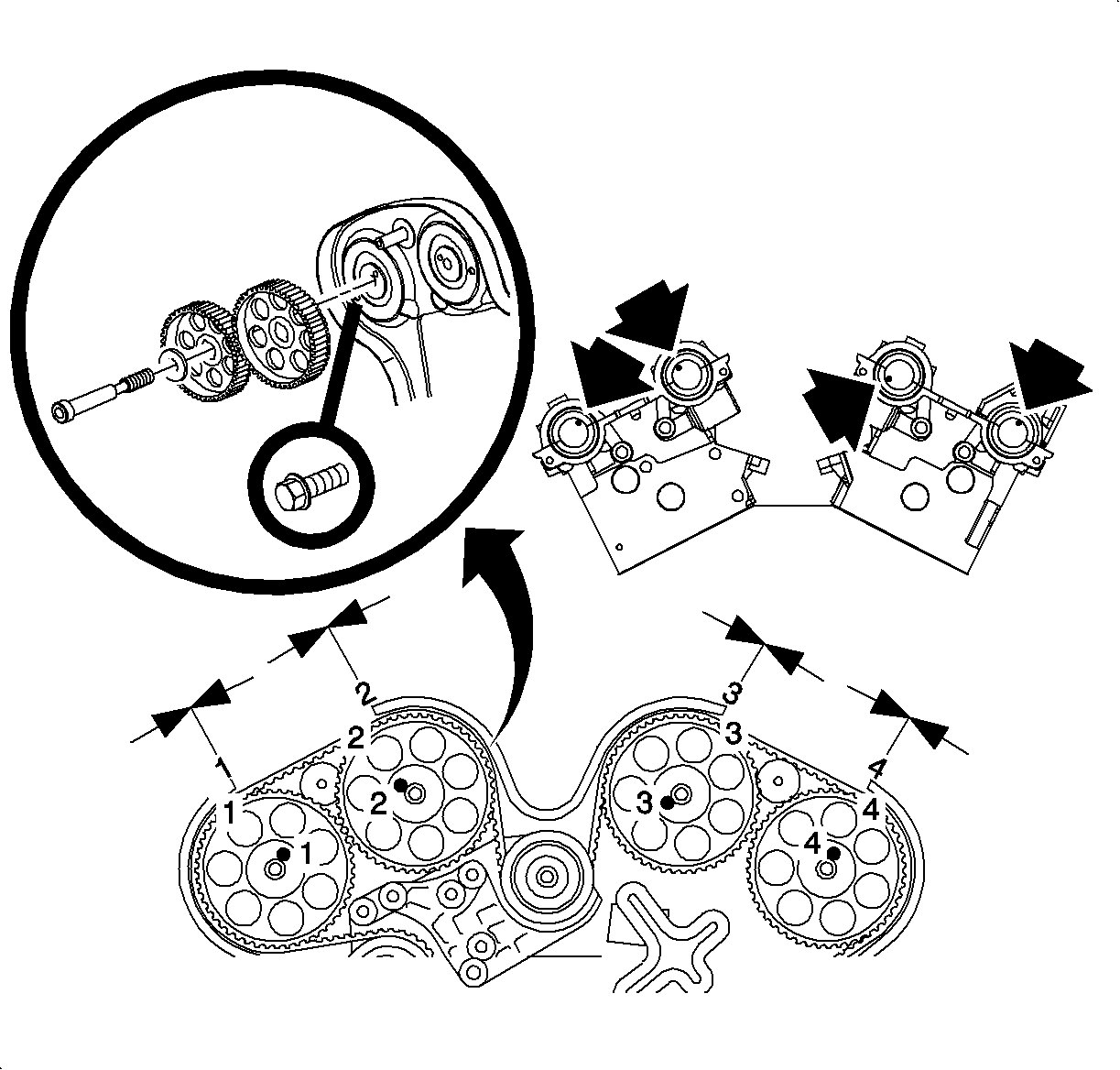 1
1
1
2
2
2
3
3
3
4
4
4