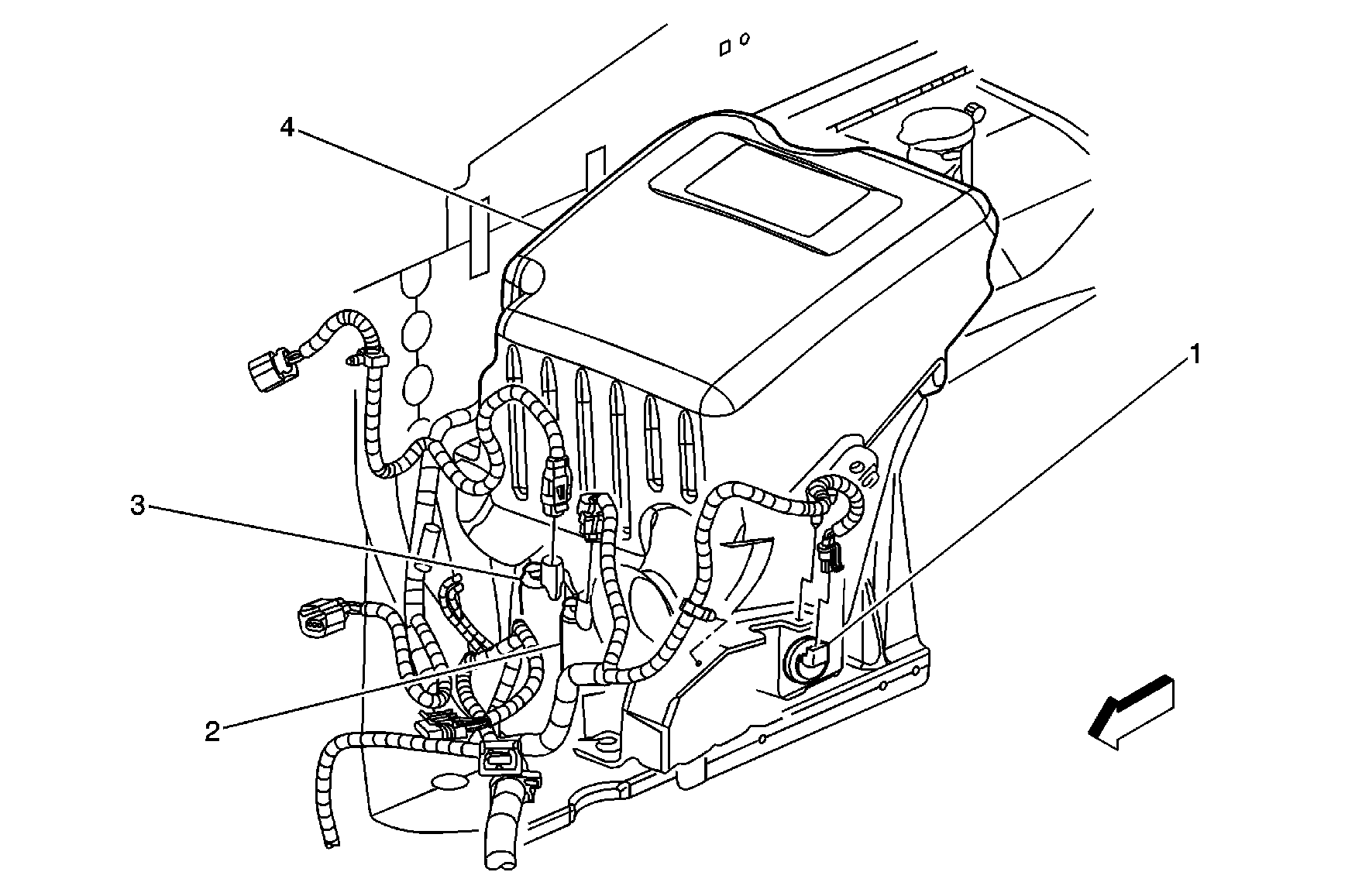 4
1
3
2