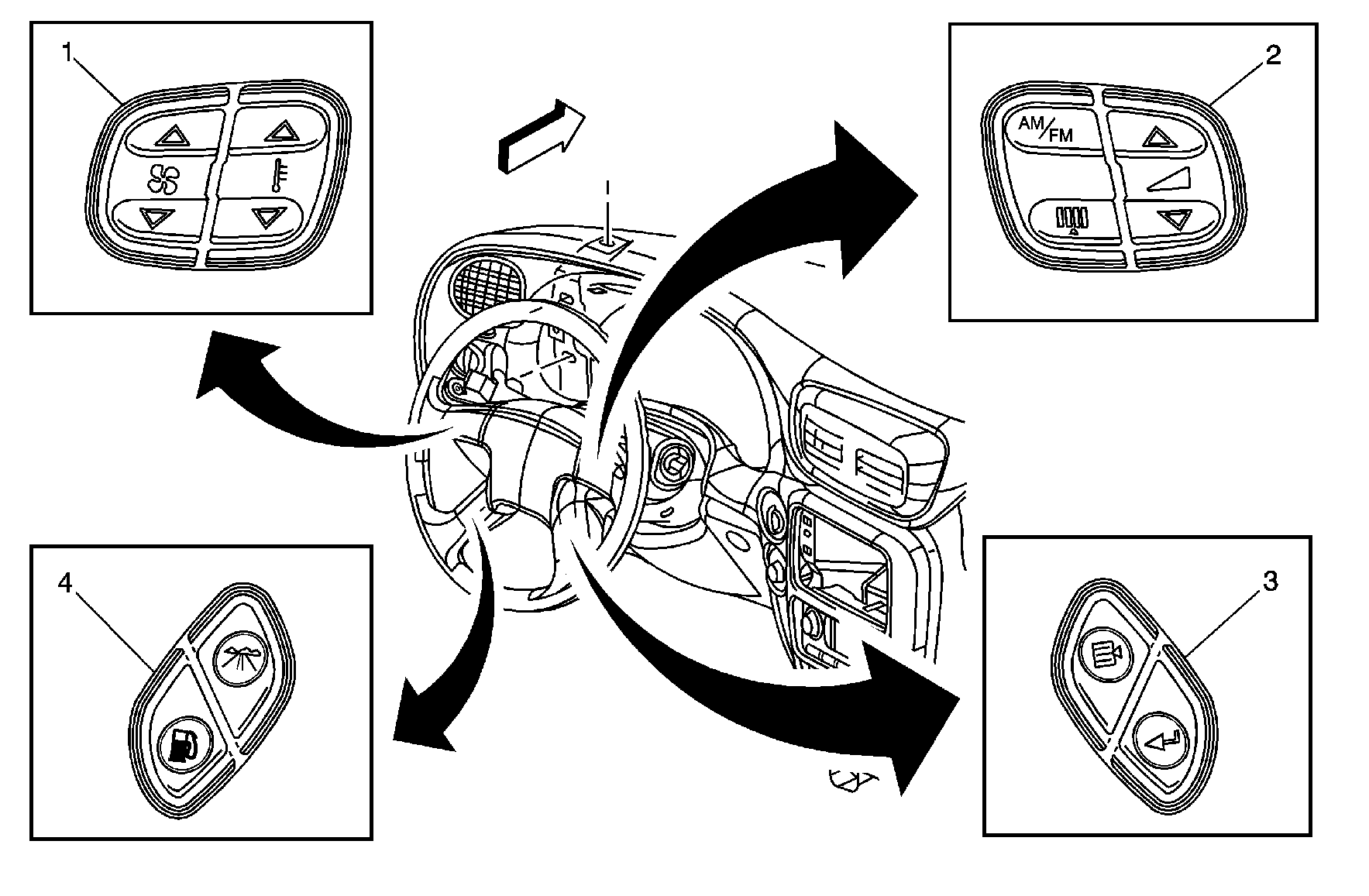 1

2

AM/FM

4

3