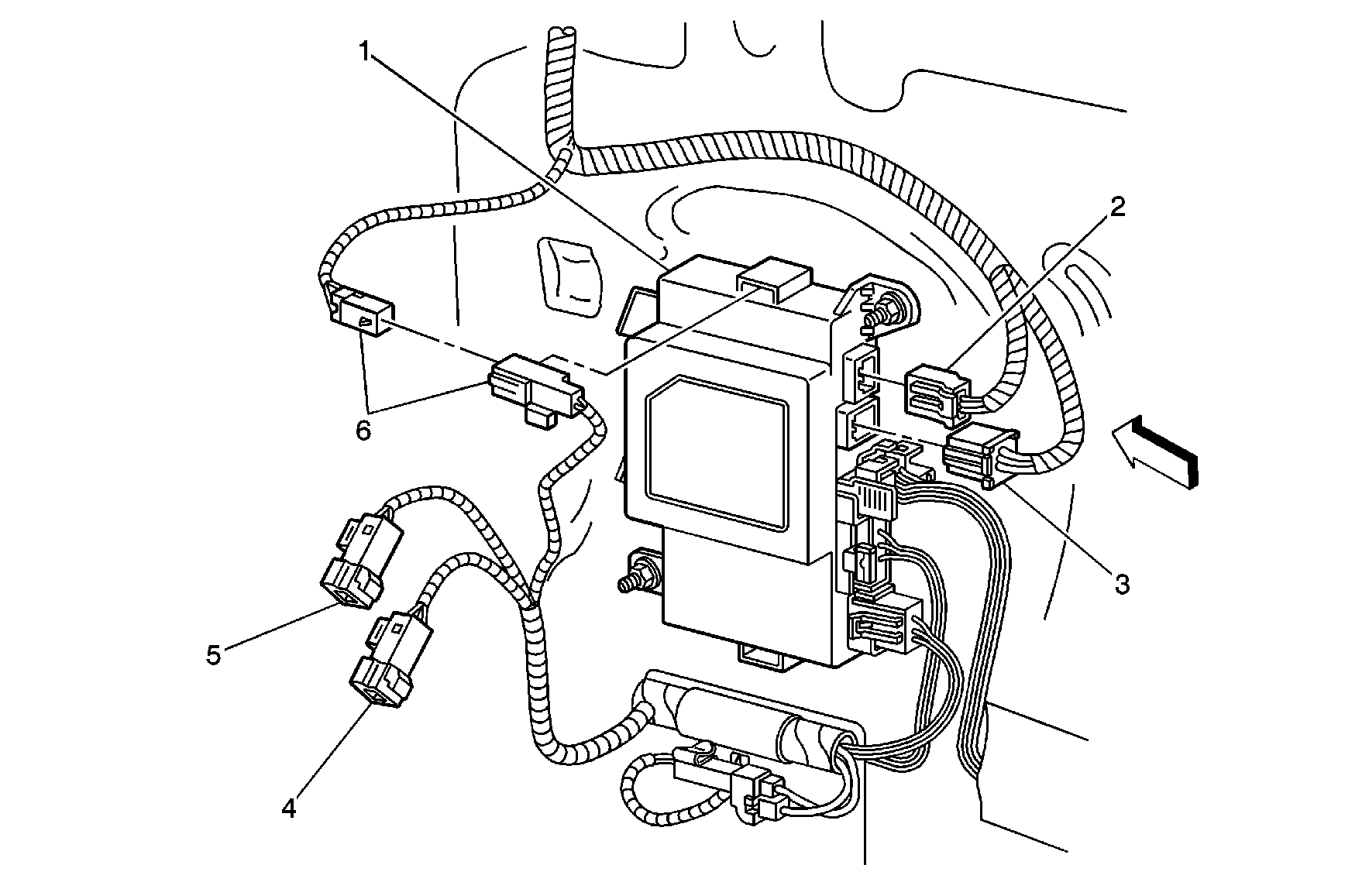 1
2
6
3
5
4