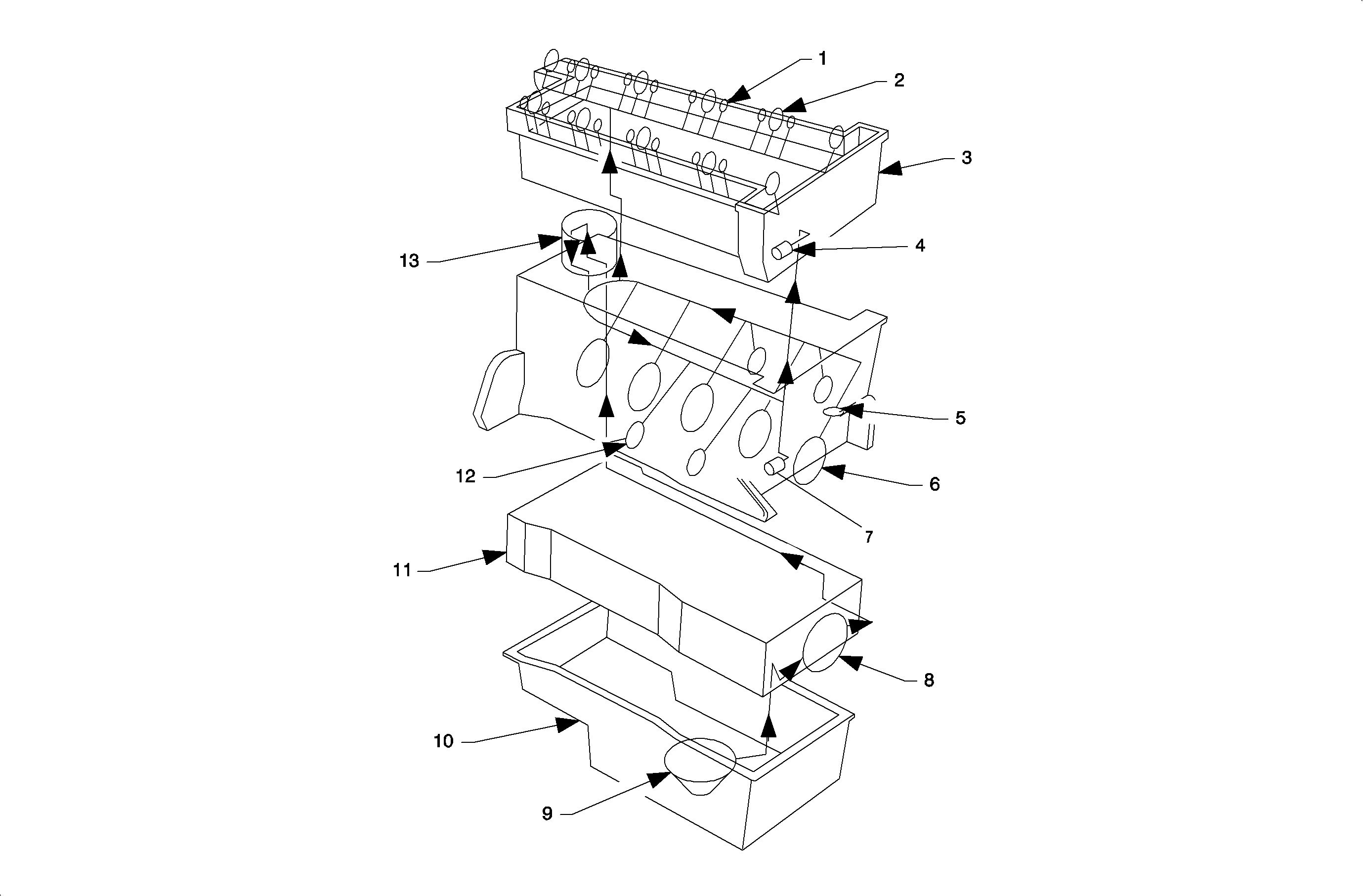 1
2
3
13
4
5
12
6
7
11
8
10
9