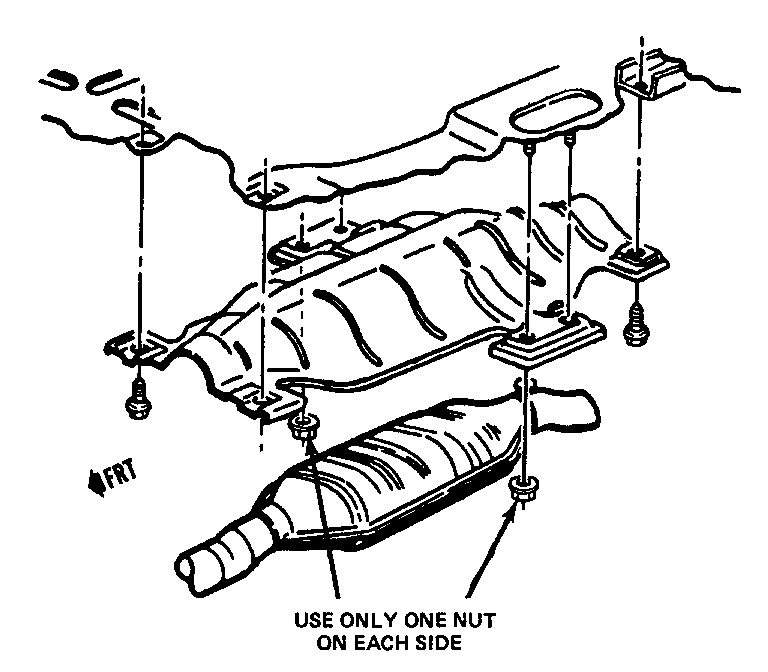 FRT

USE ONLY ONE NUT ON EACH SIDE