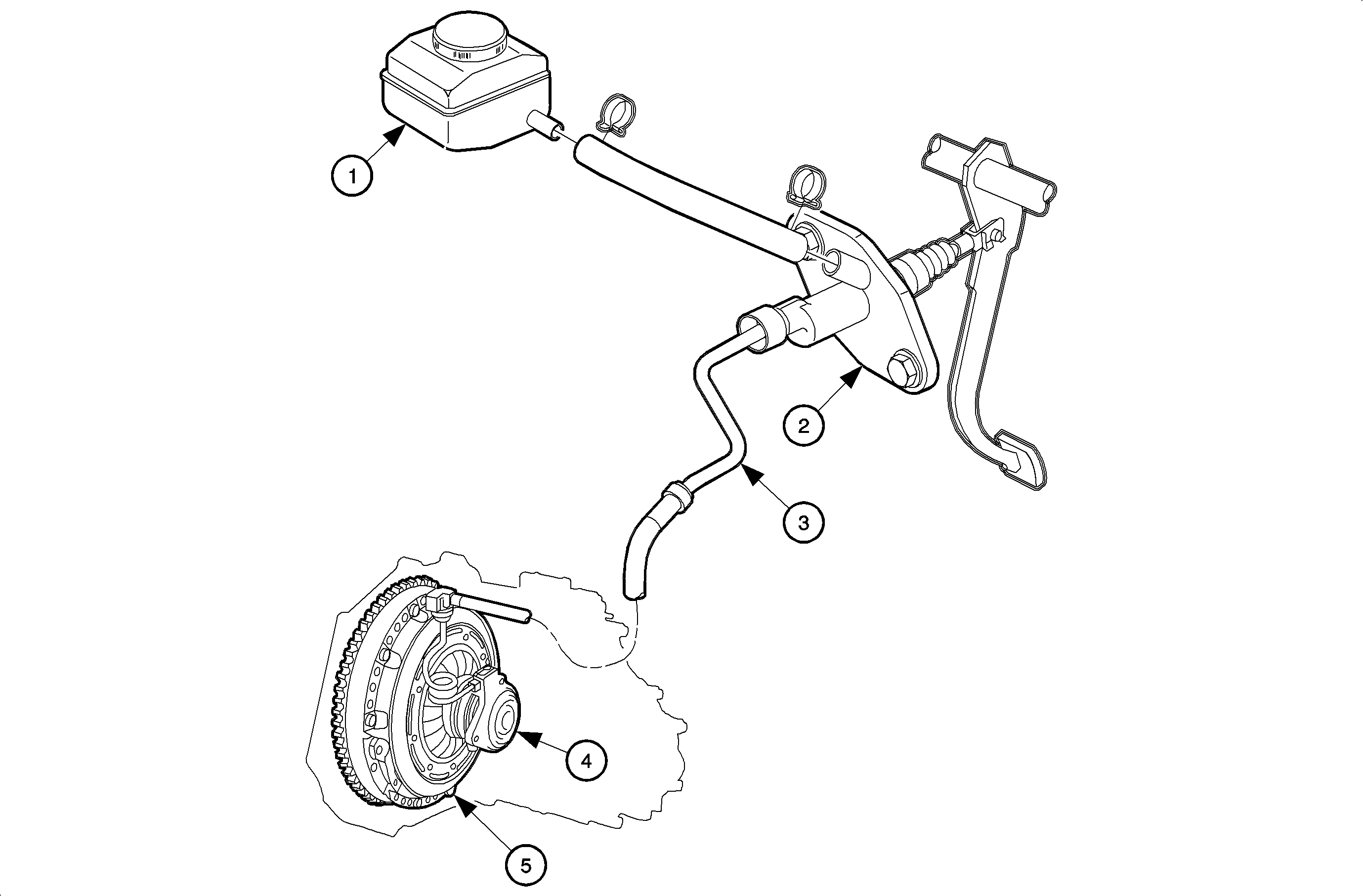 1
2
3
4
5