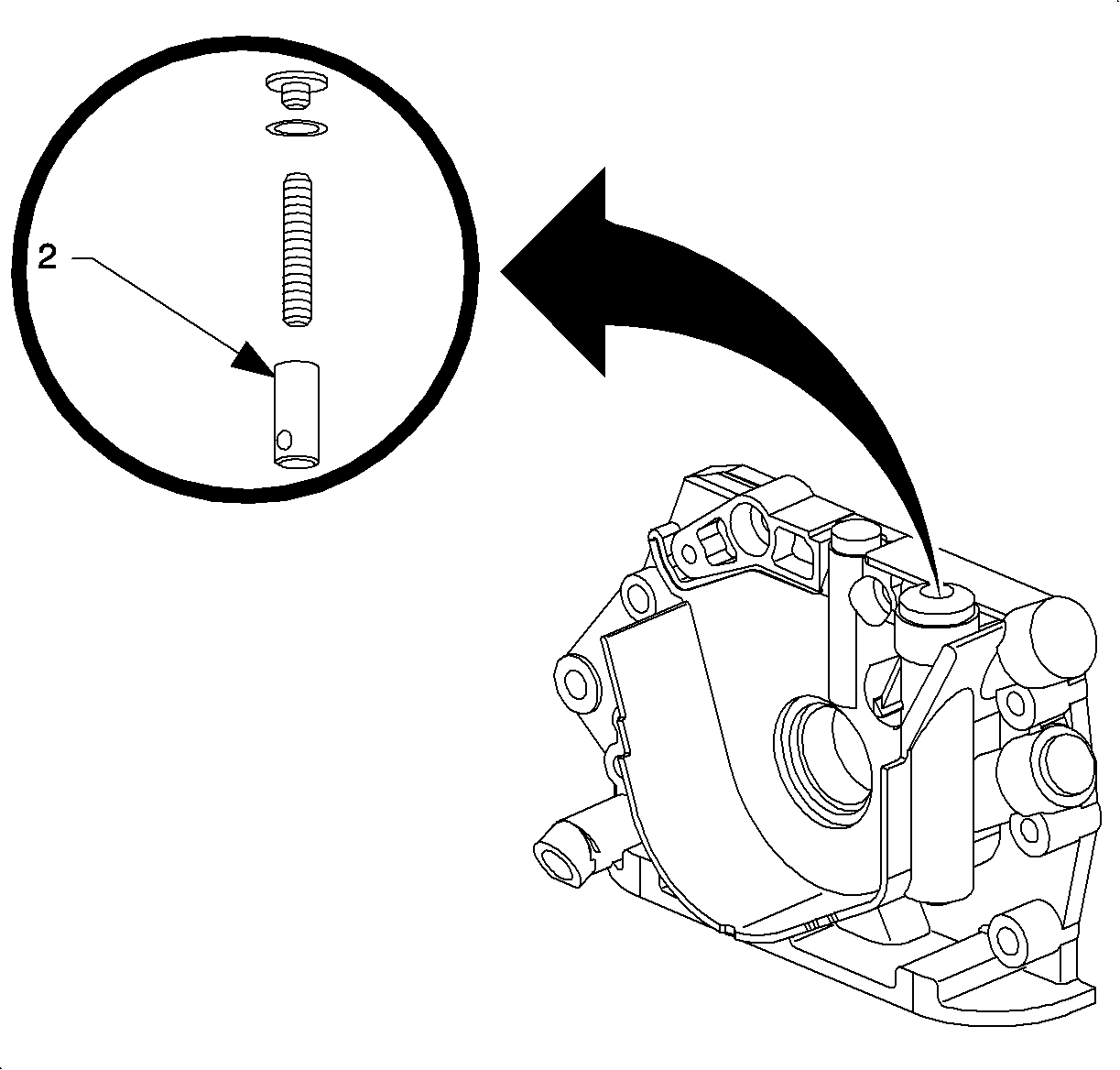 2