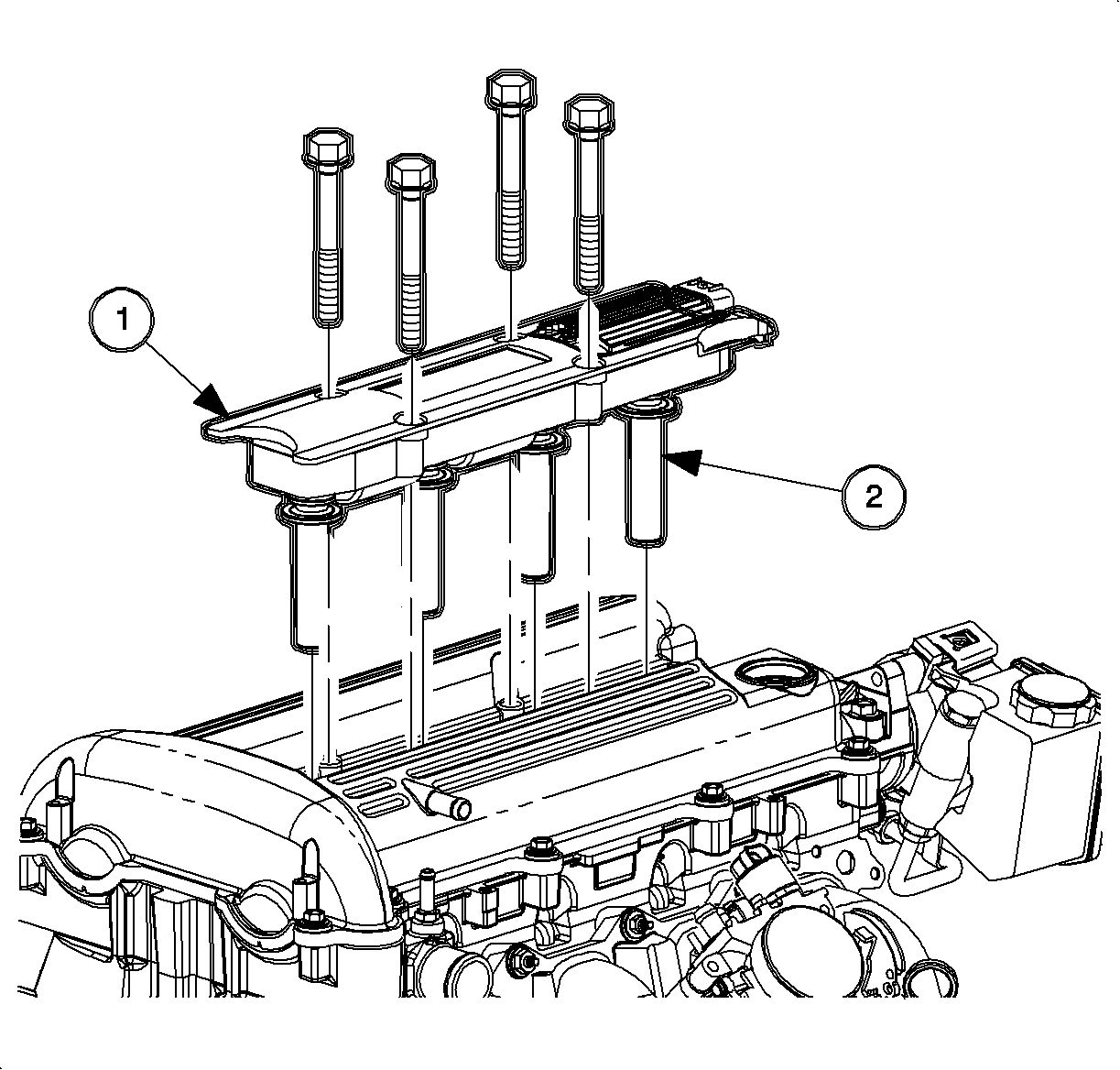 1

2