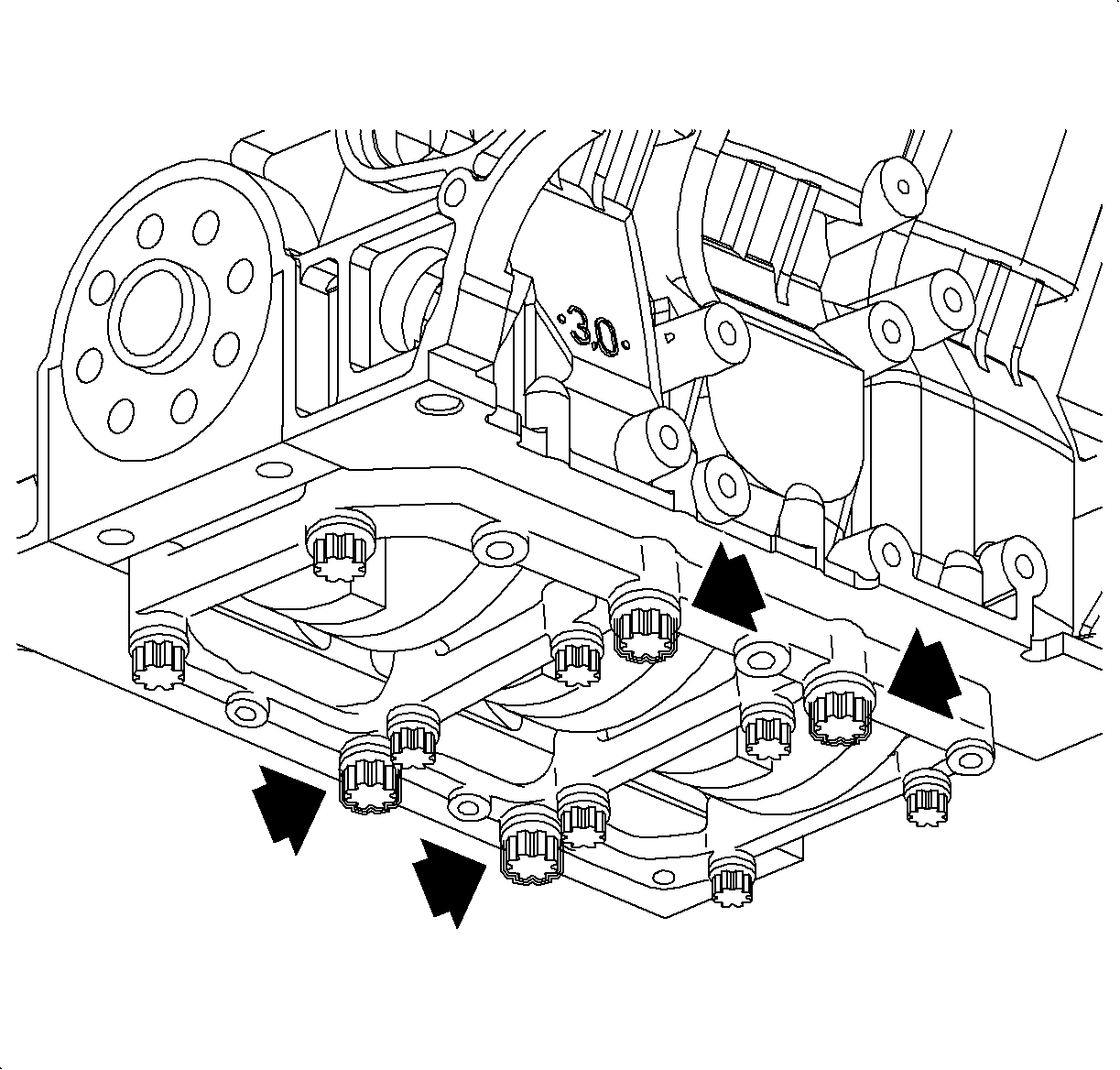 3.0