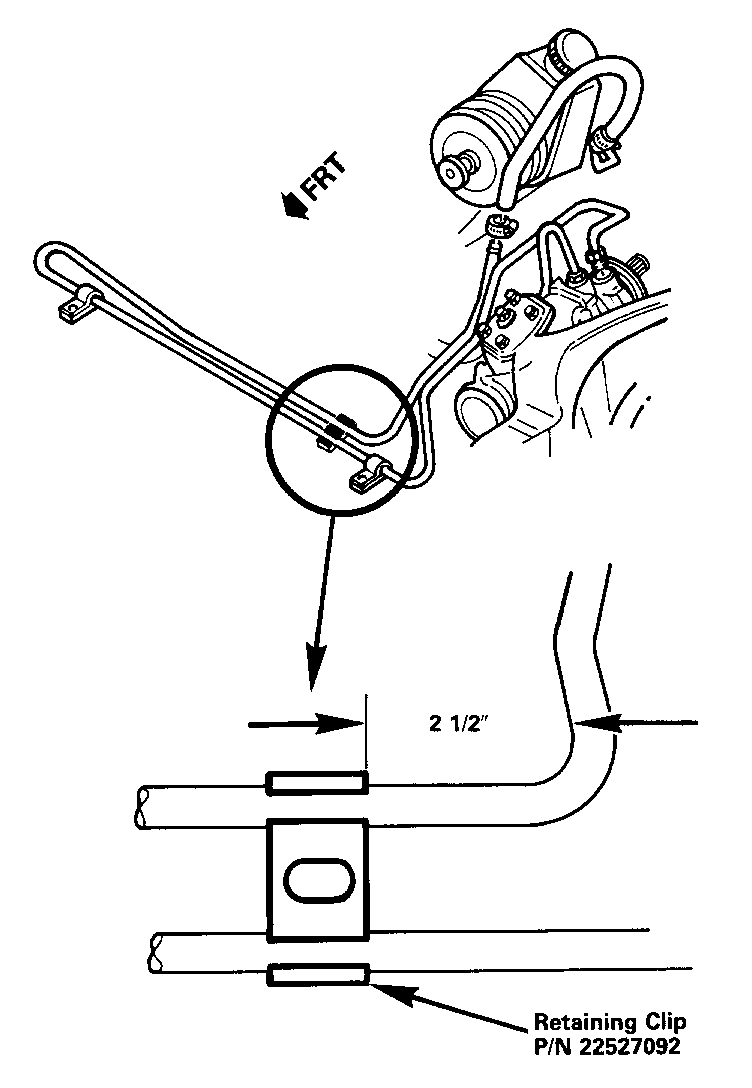 FRT

2 1/2"

Retaining Clip
P/N 22527092