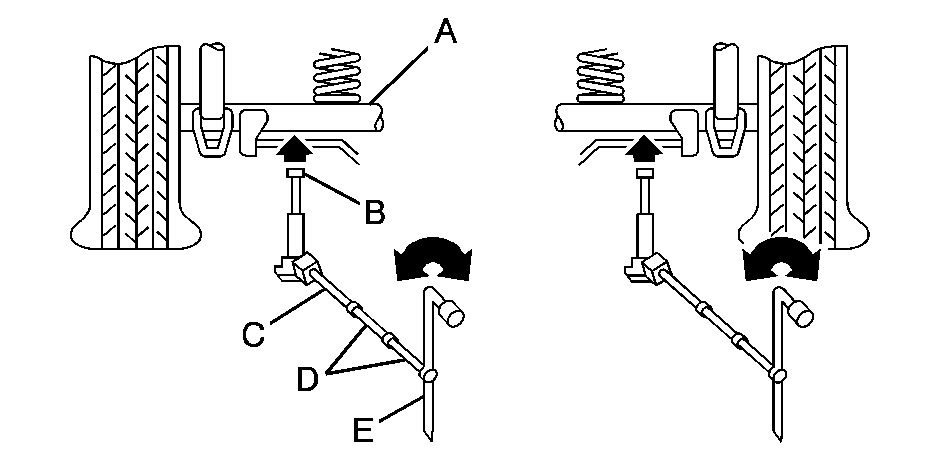 A
B
C
D
E