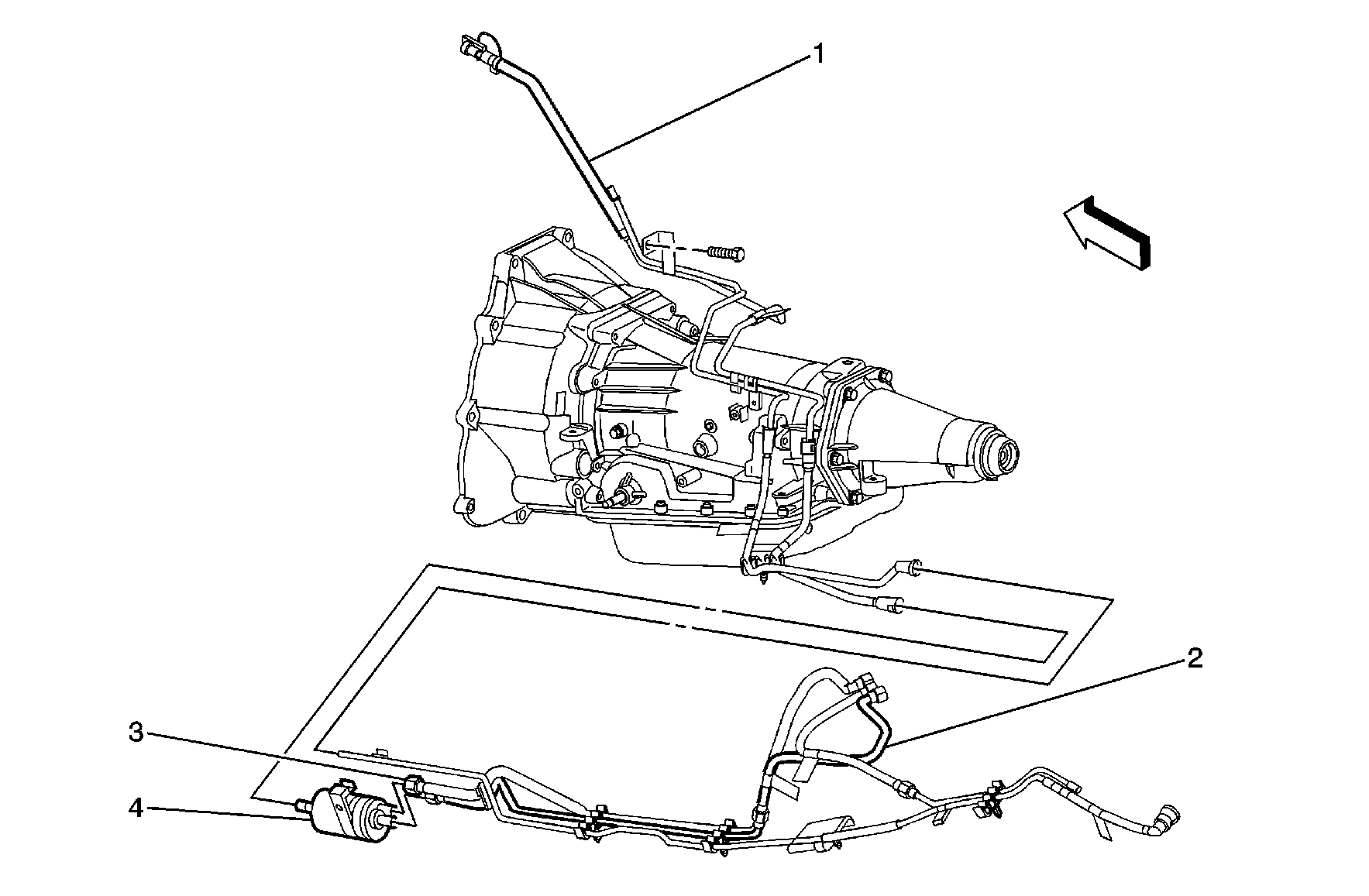 1
2
3
4