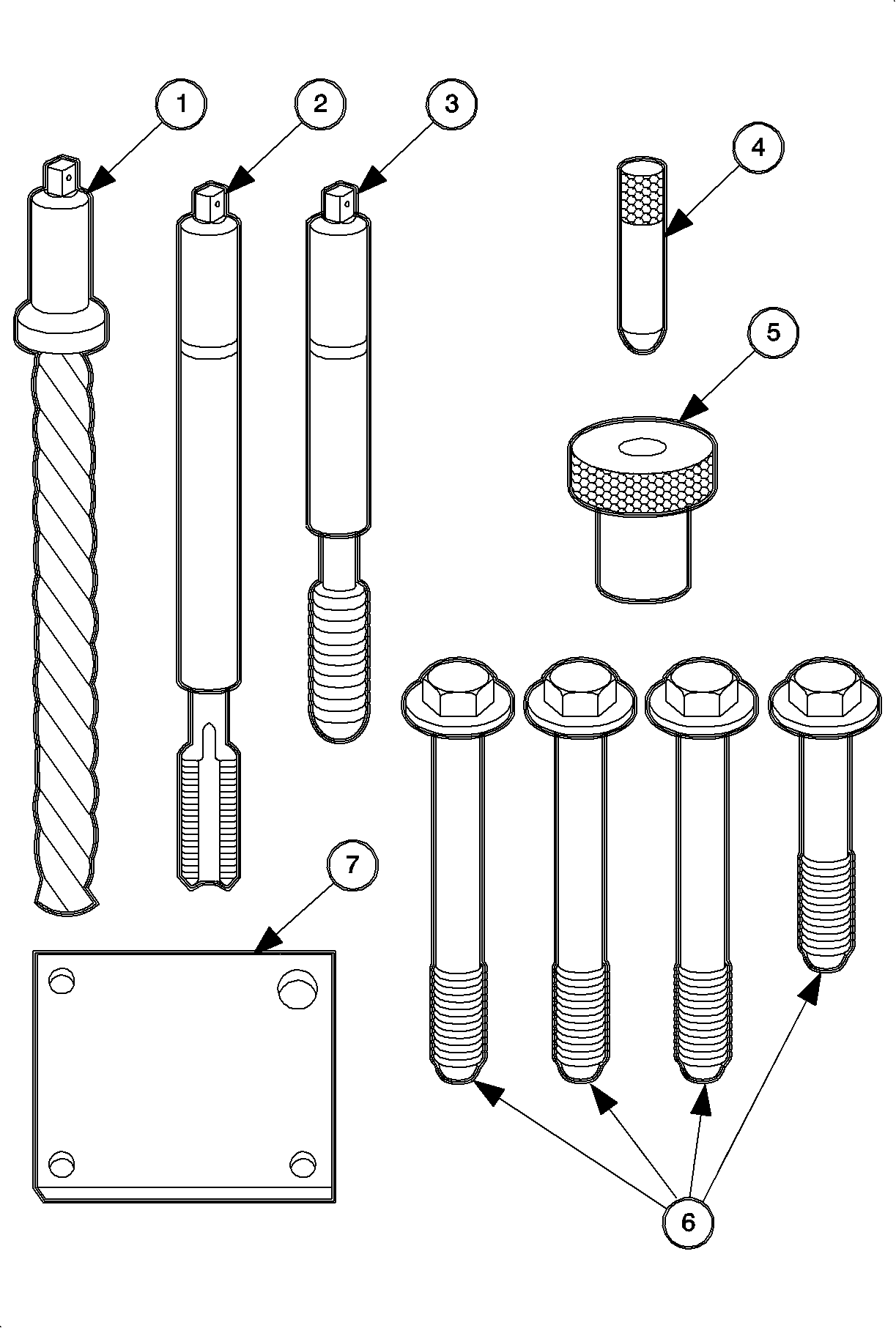 1
2
3
4
5
7
6