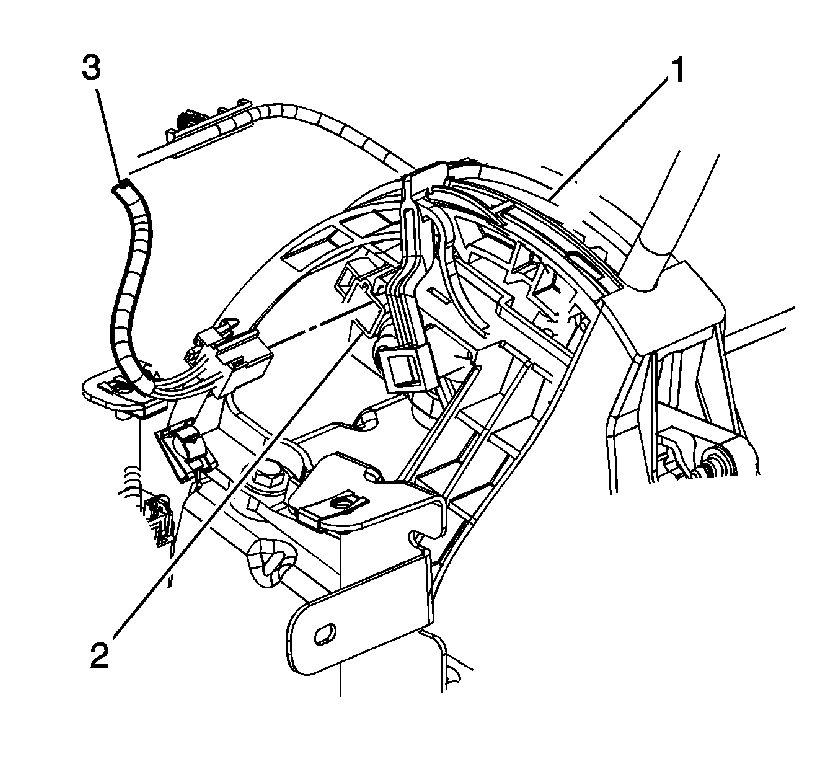 3
1
2