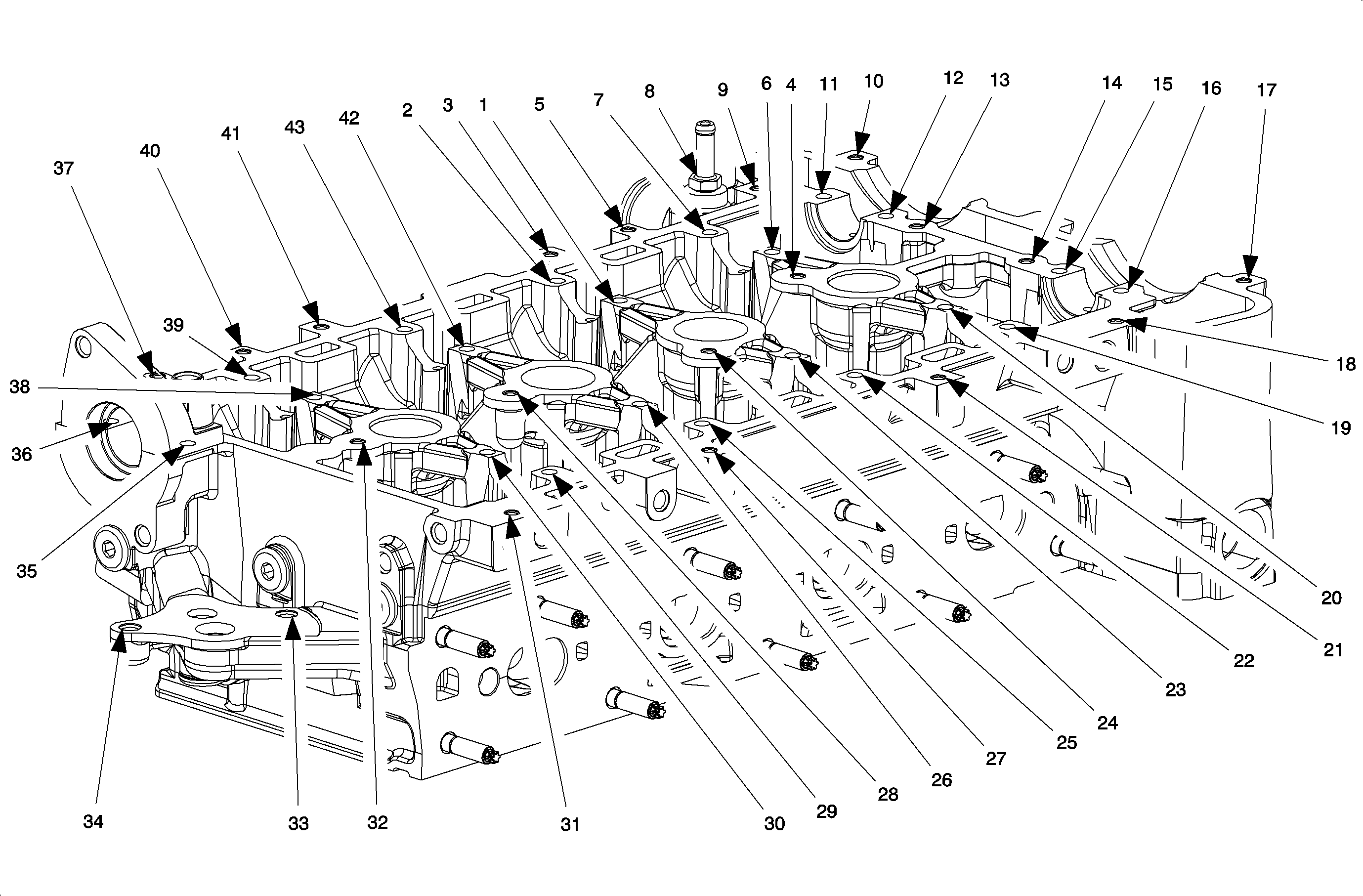 37 40 41 43 42 2 3 1 5 7 8 9 6 4 11 10 12 13 14 15 16 17

39

38

36

35

18

19

20

21

22

23

24

25

27

26

28

29

30

31

32

33

34