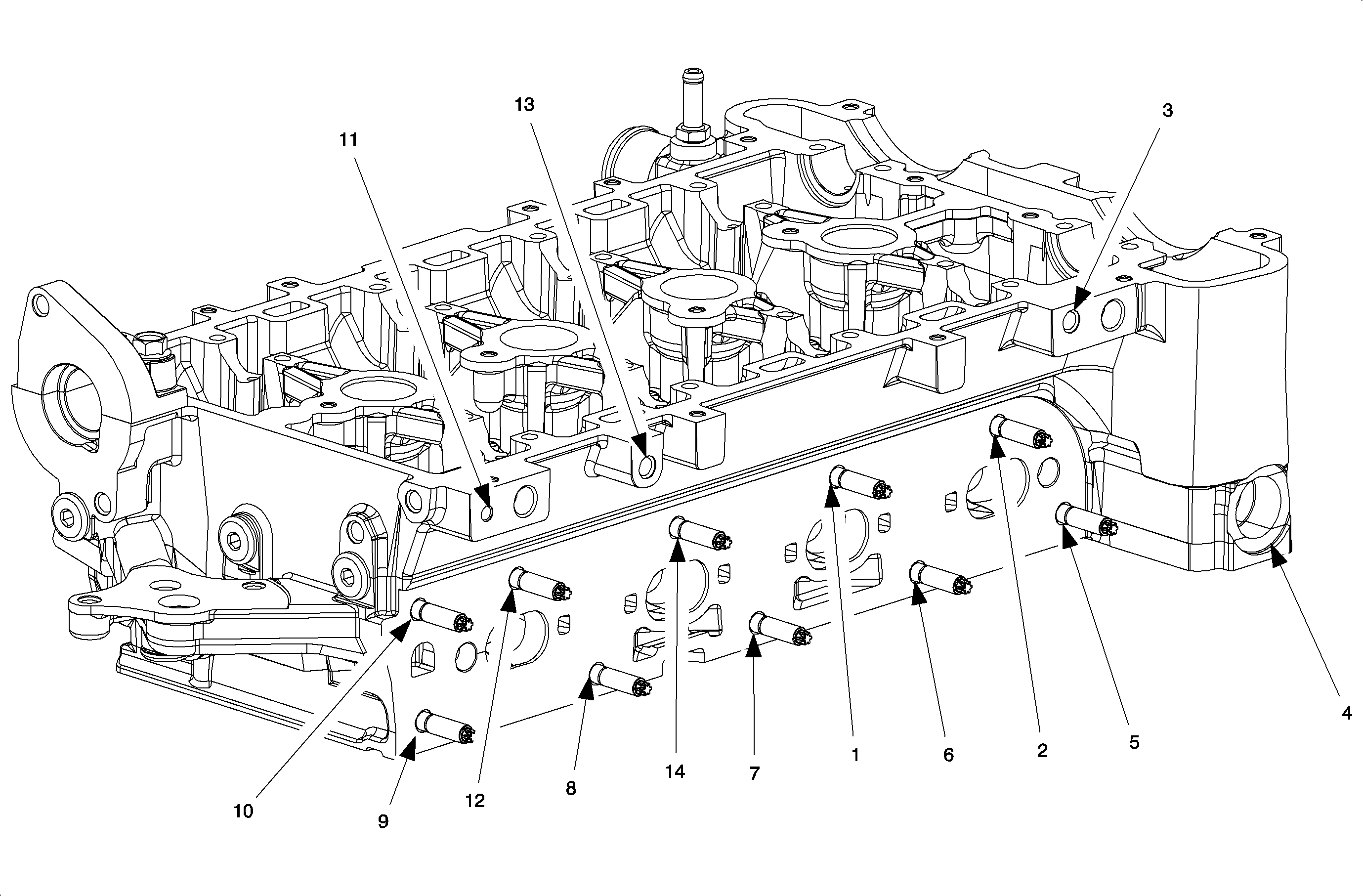 13
3
11
4
5
2
6
1
7
14
8
12
9
10