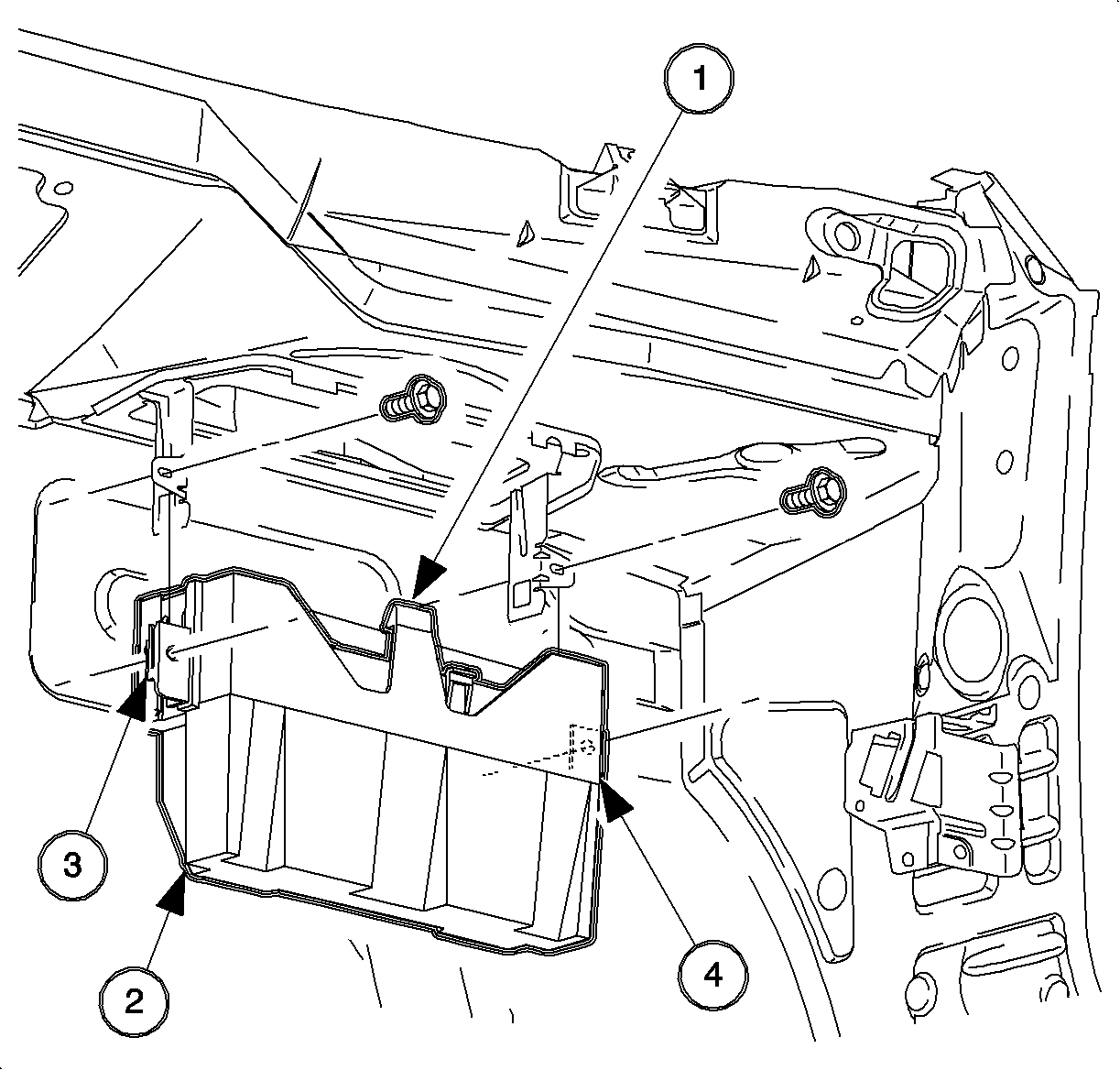 1

3

2

4