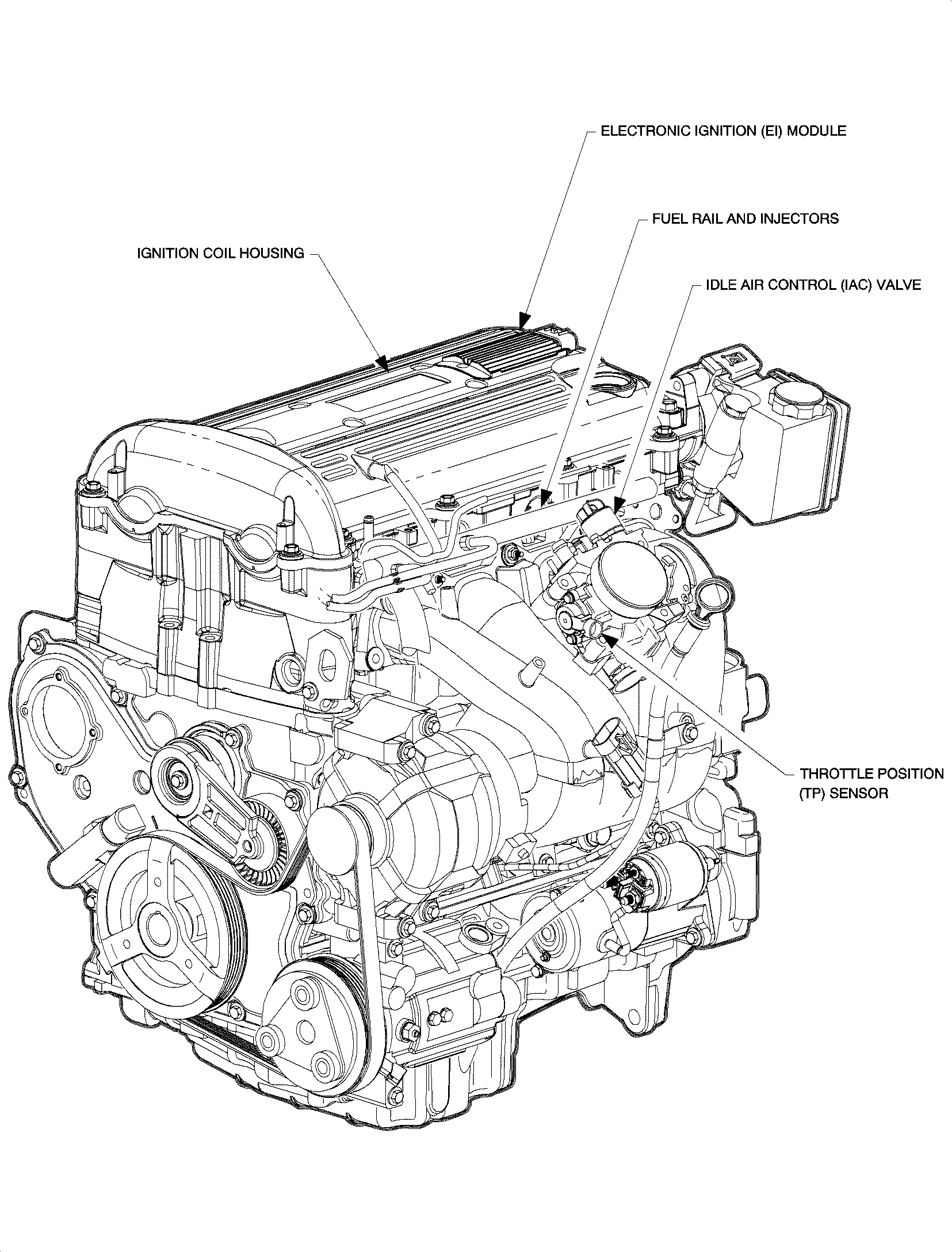 ELECTRONIC IGNITION (EI) MODULE

FUEL RAIL AND INJECTORS

IGNITION COIL HOUSING

IDLE AIR CONTROL (IAC) VALVE

THROTTLE POSITION (TP) SENSOR