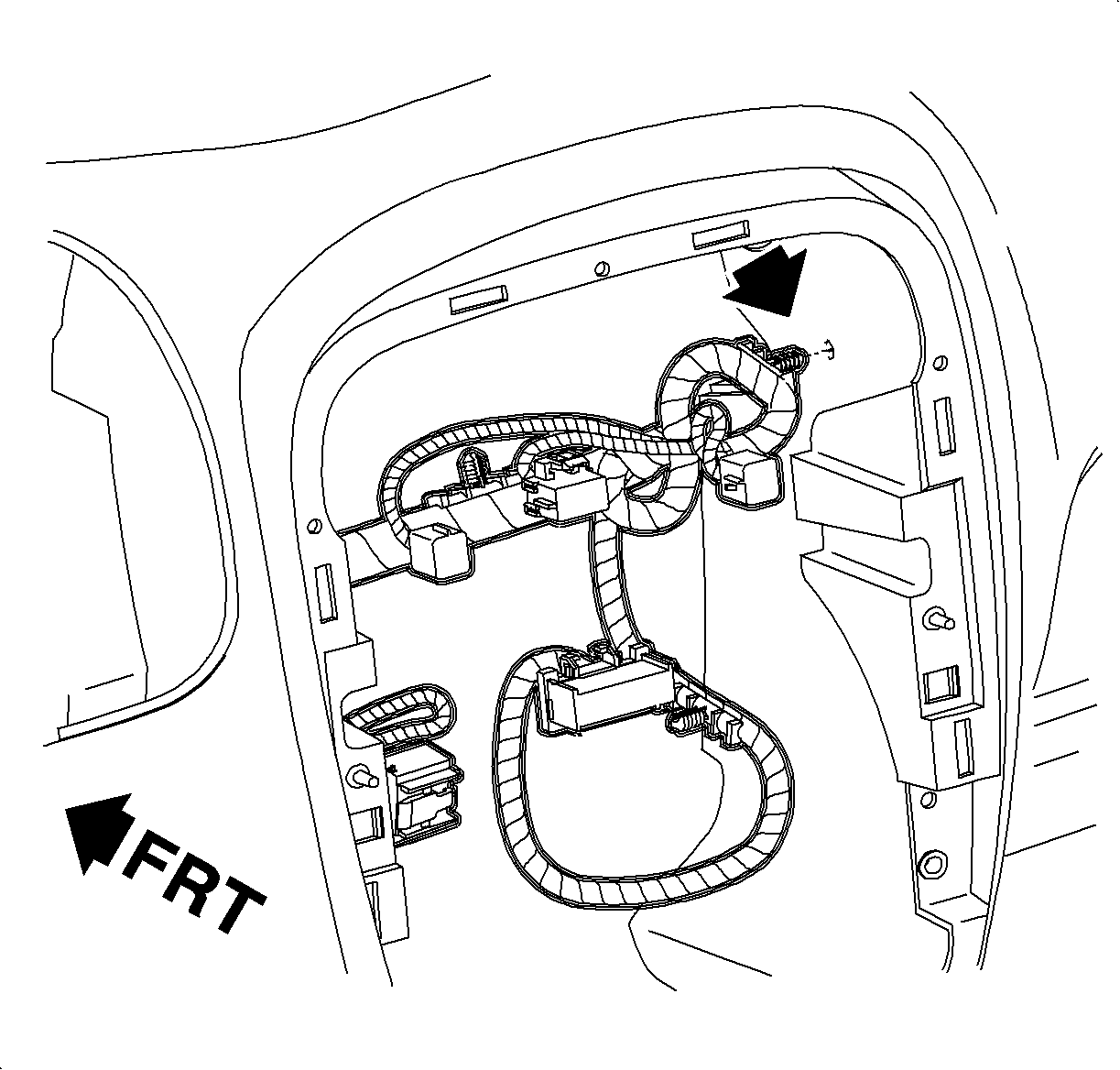 FRT