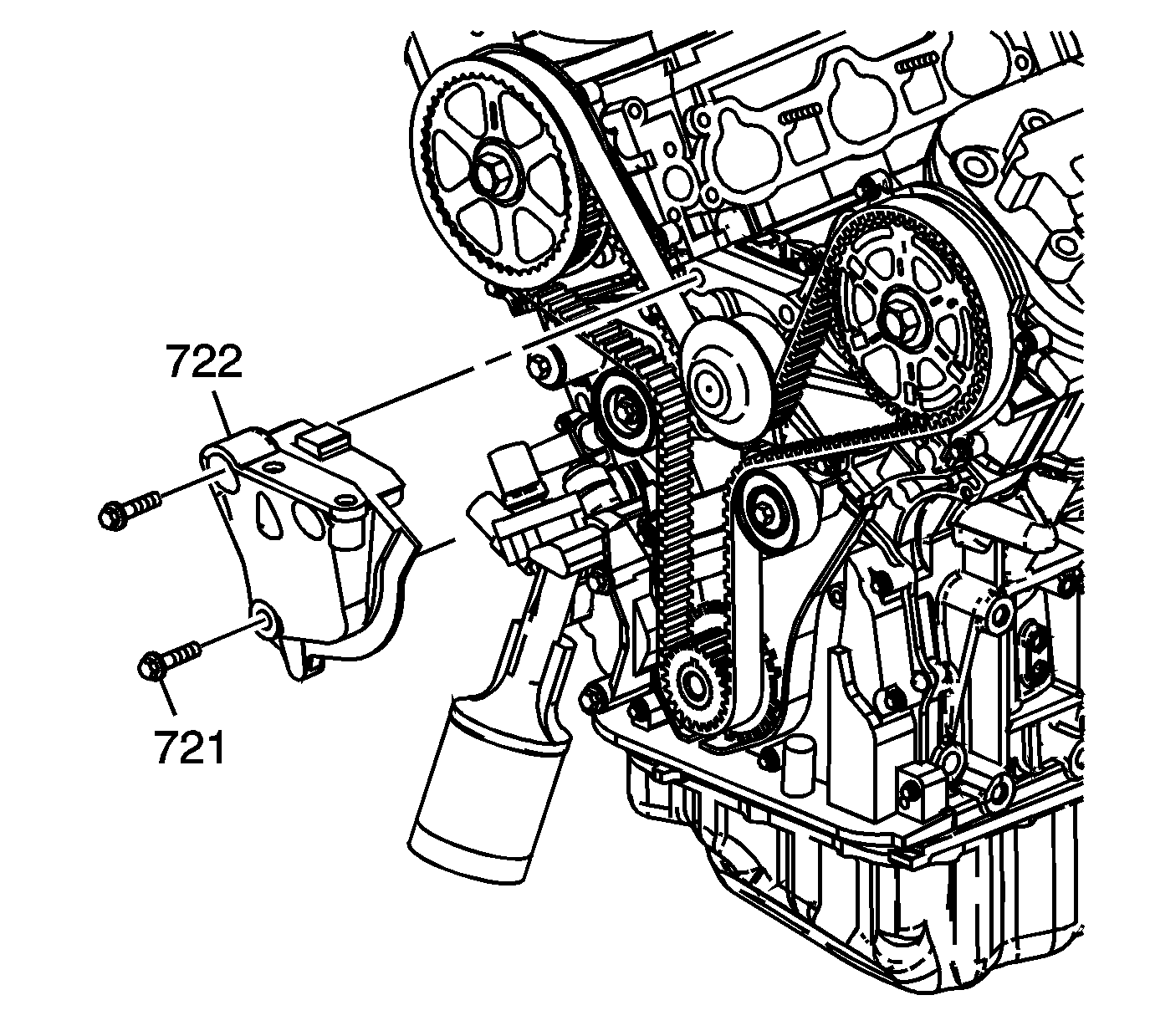 722

721