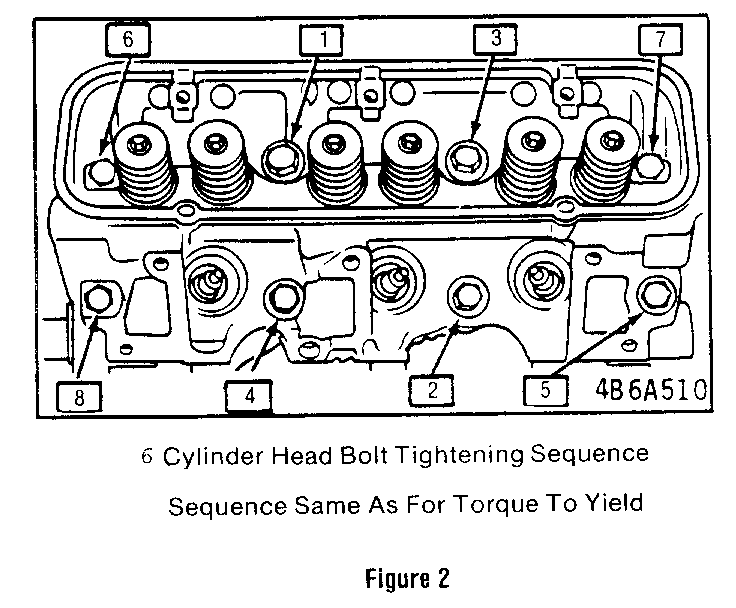 6

1

3

7

8

4

2

5

4B6A510

6 Cylinder Head Bolt Tightening Sequence

Sequence Same As For Torque To Yield

Figure 2