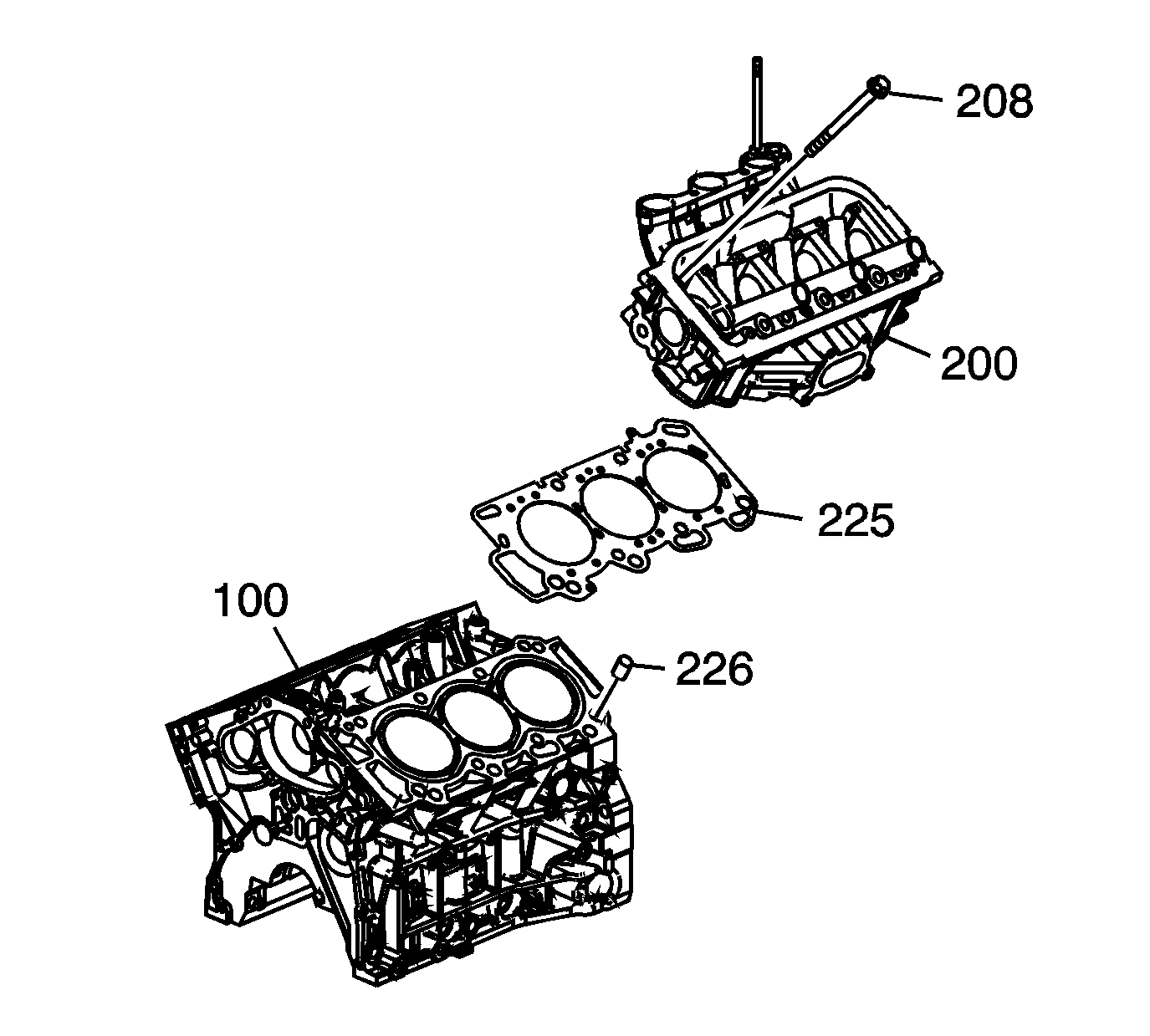 208

200

225

100

226