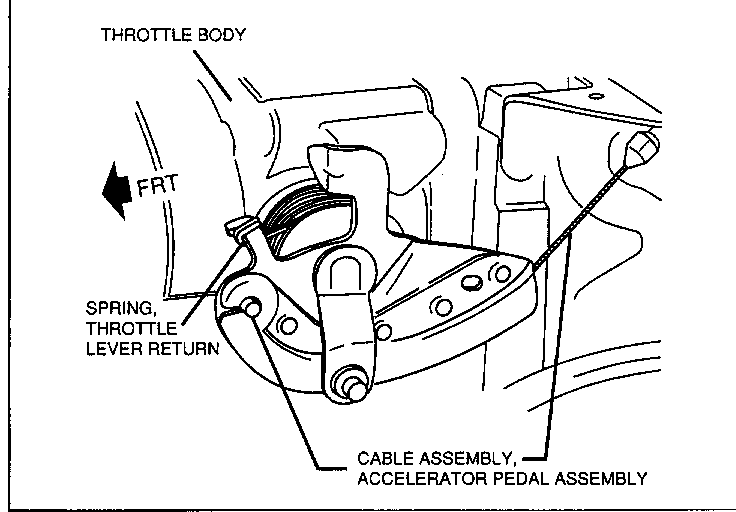 THROTTLE BODY

FRT

SPRING, THROTTLE LEVER RETURN

CABLE ASSEMBLY, ACCELERATOR PEDAL ASSEMBLY