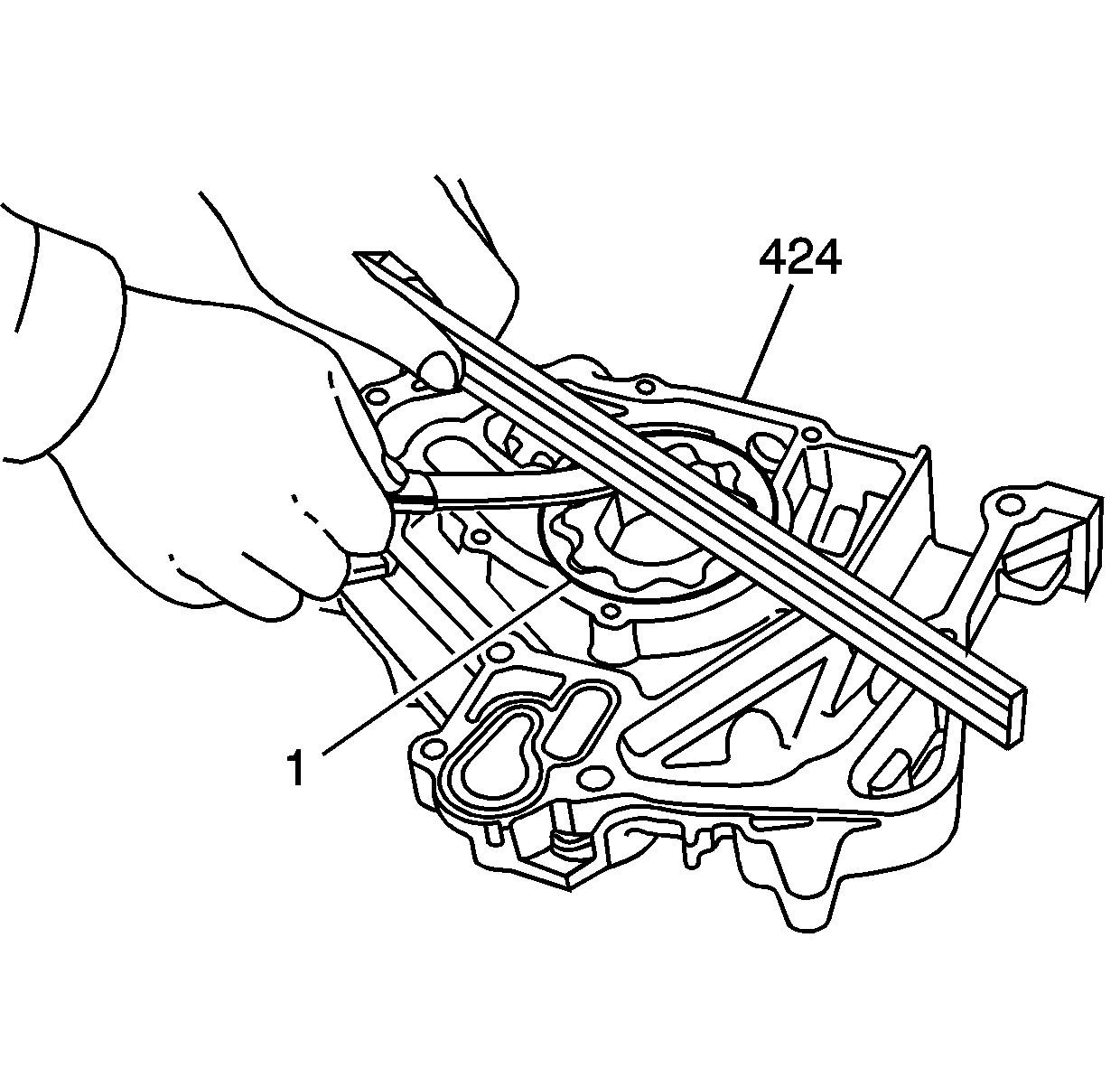 424

1