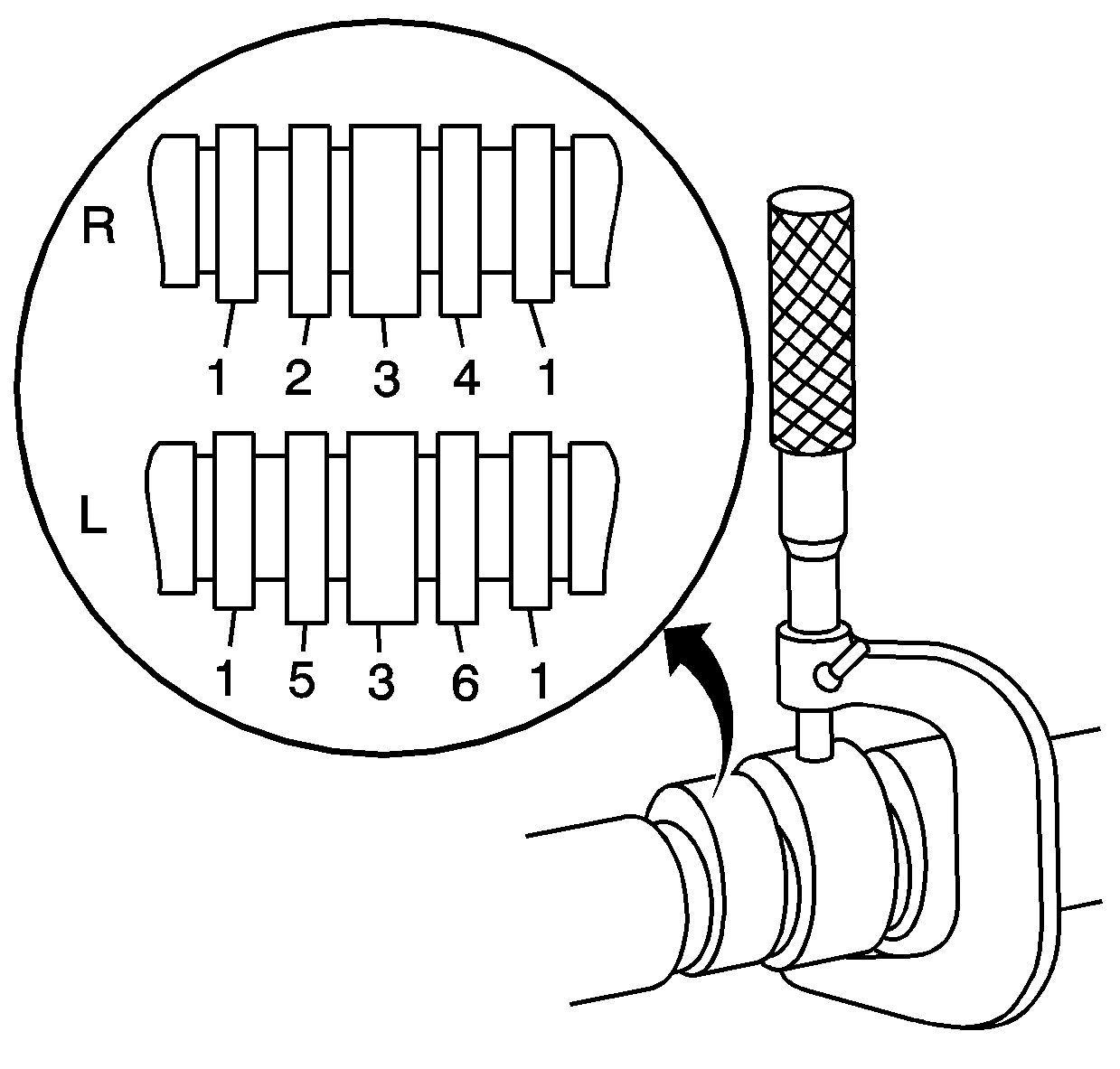 R
1 2 3 4 1
L
1 5 3 6 1