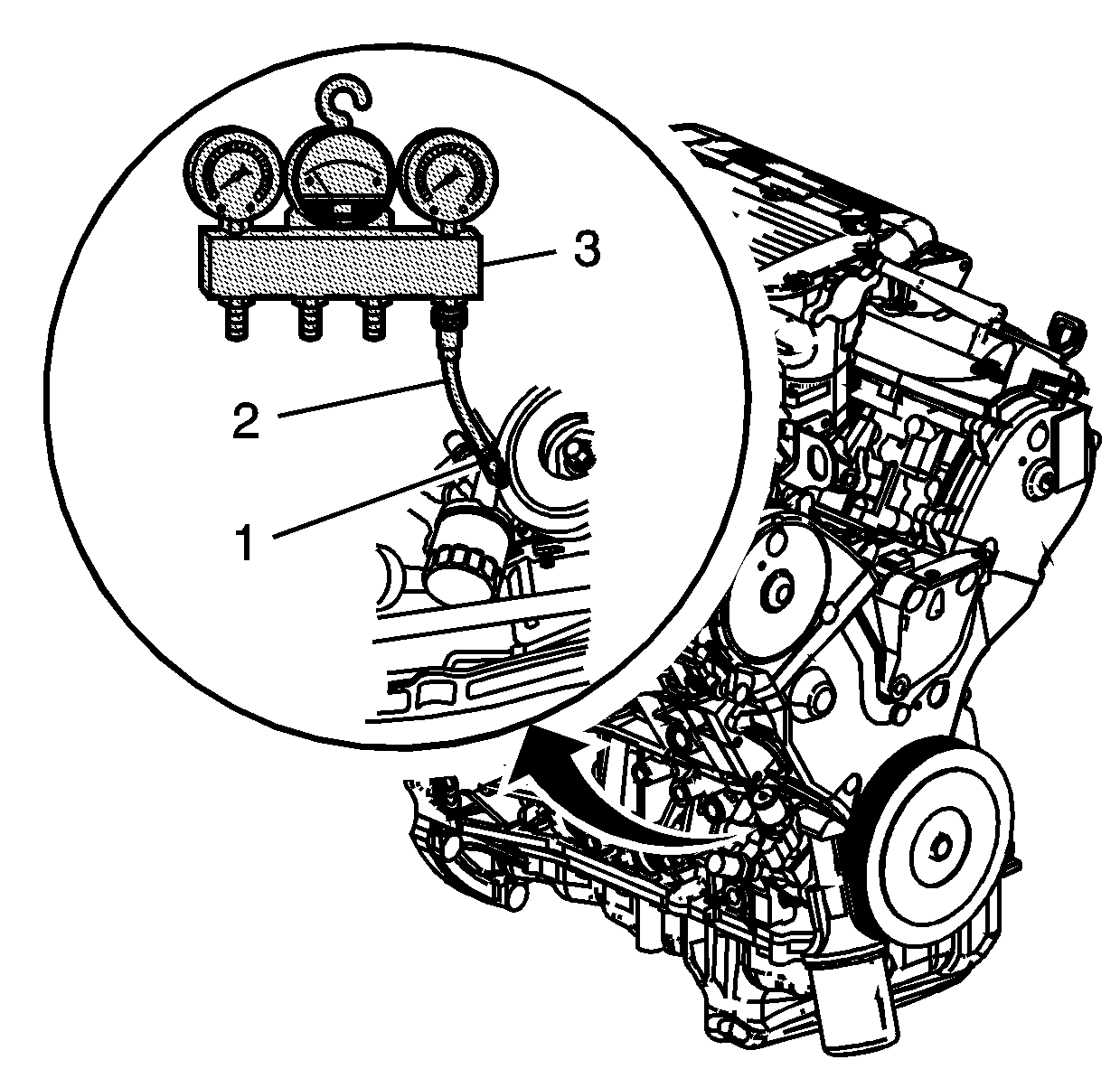 3
2
1