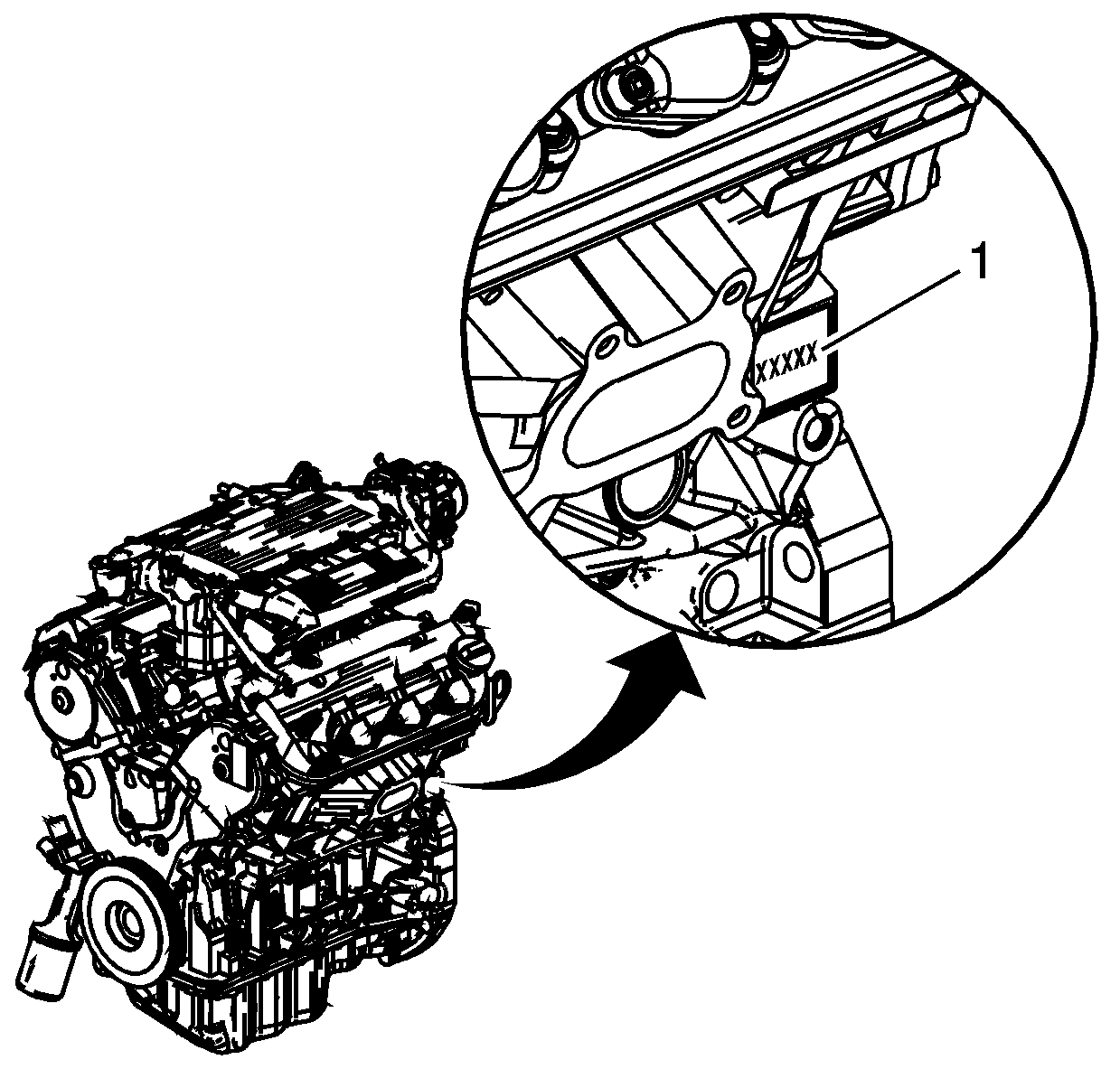 1
XXXXX