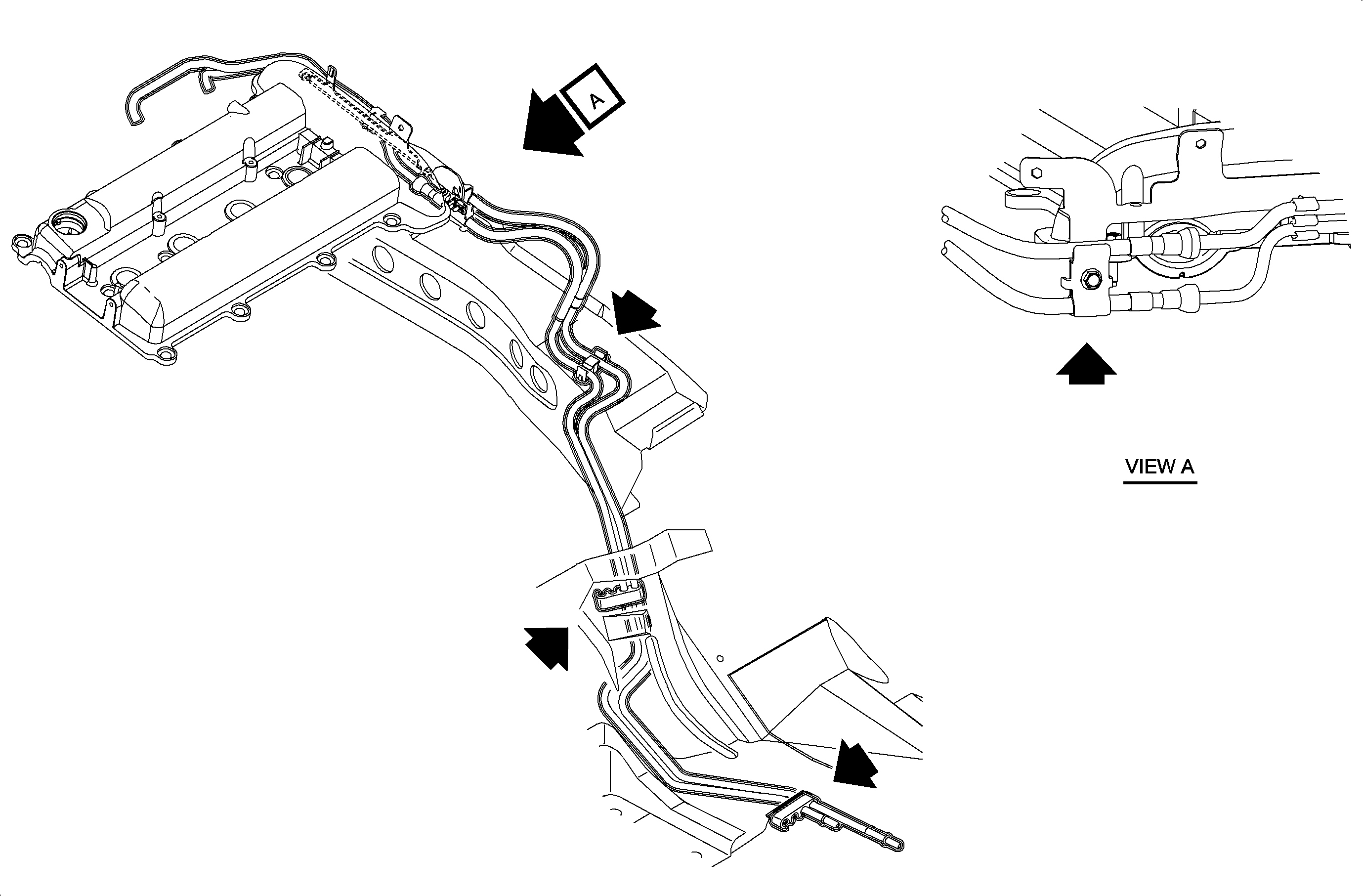 A

VIEW A